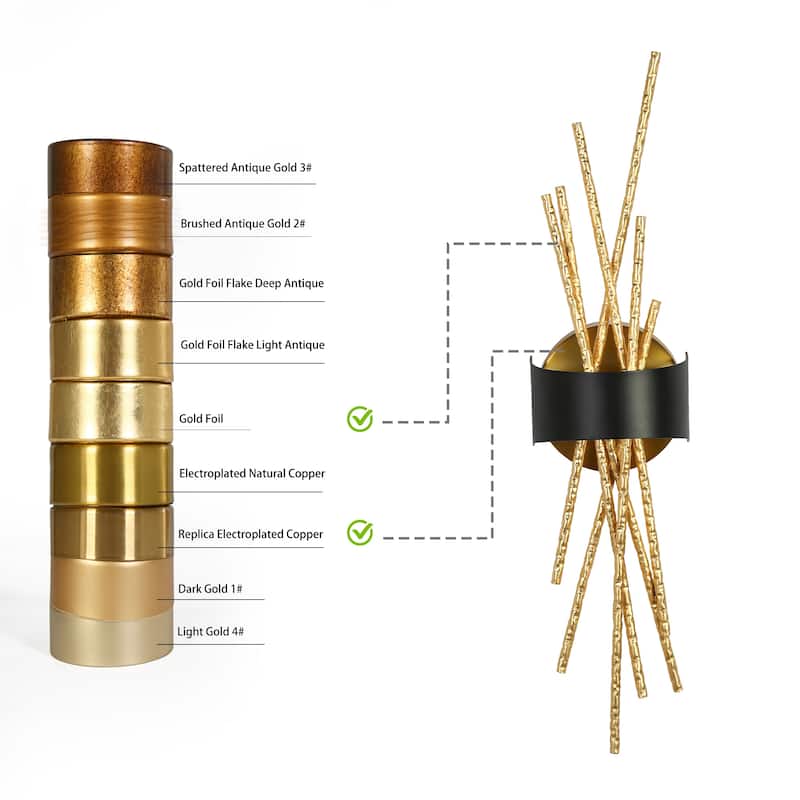 Spattered Antique Gold 3#

Brushed Antique Gold 2#

Gold Foil Flake Deep Antique

Gold Foil Flake Light Antique

Gold Foil

Electroplated Natural Copper

Replica Electroplated Copper

Dark Gold 1#

Light Gold 4#