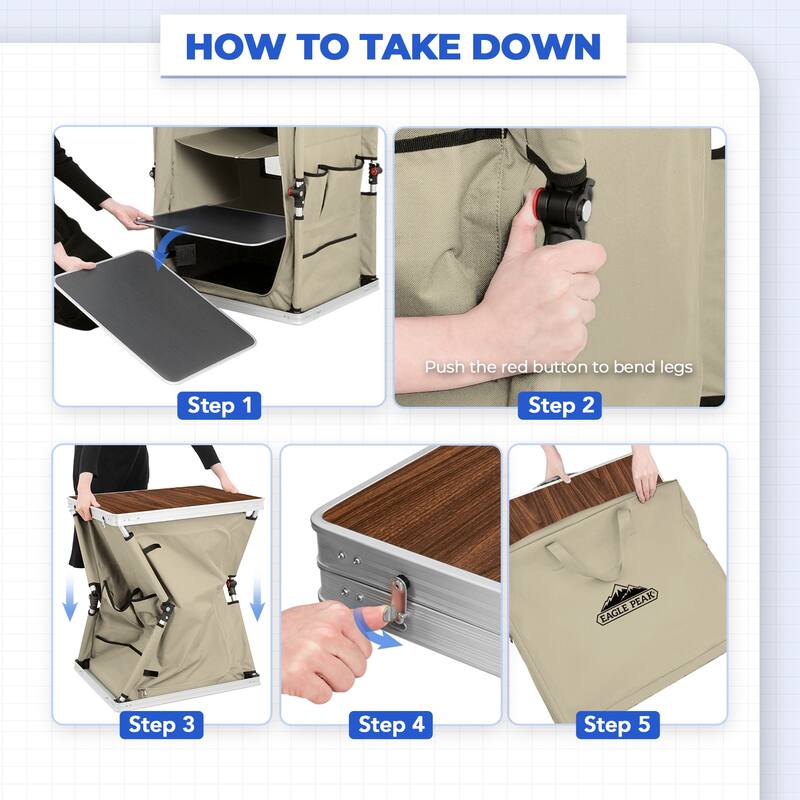 HOW TO TAKE DOWN

Step 1

Push the red button to bend legs

Step 2

Step 3

Step 4

EAGLE PEAK

Step 5