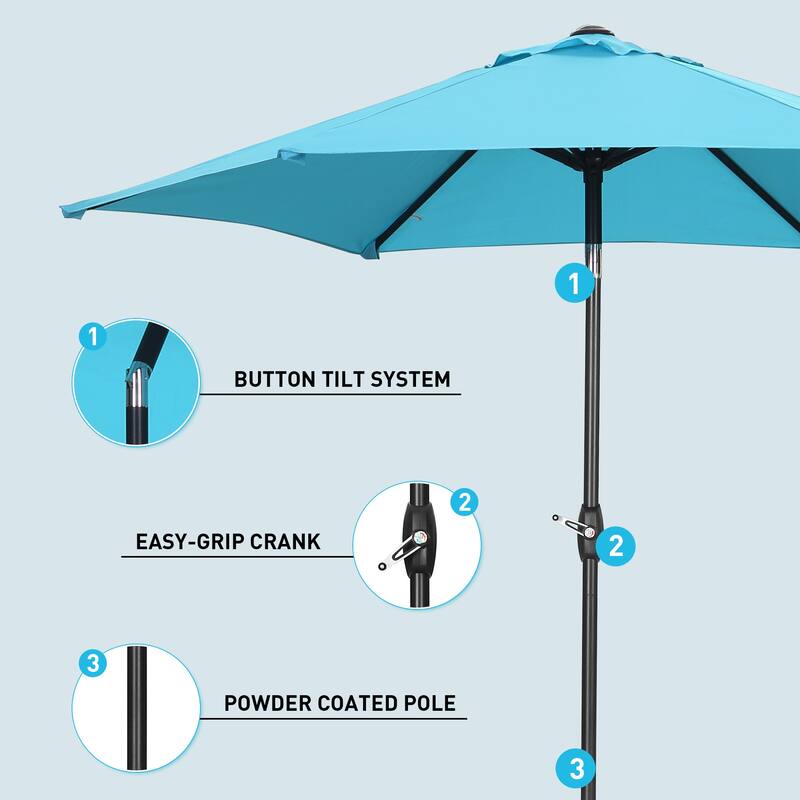 1

1

BUTTON TILT SYSTEM

2

EASY-GRIP CRANK

2

3

POWDER COATED POLE

3