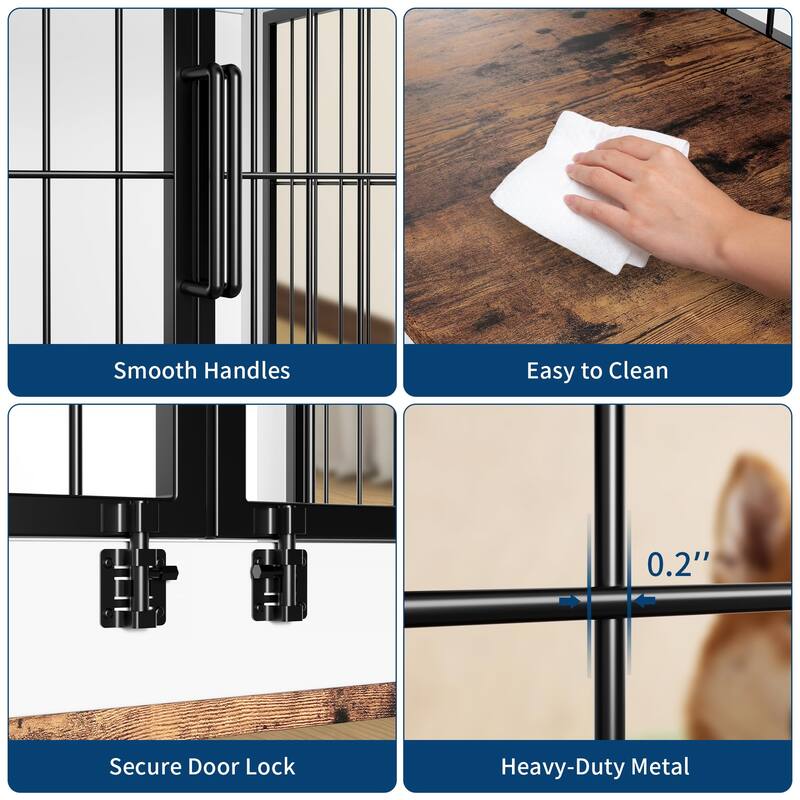 Smooth Handles

Easy to Clean

Secure Door Lock

0.2''

Heavy-Duty Metal