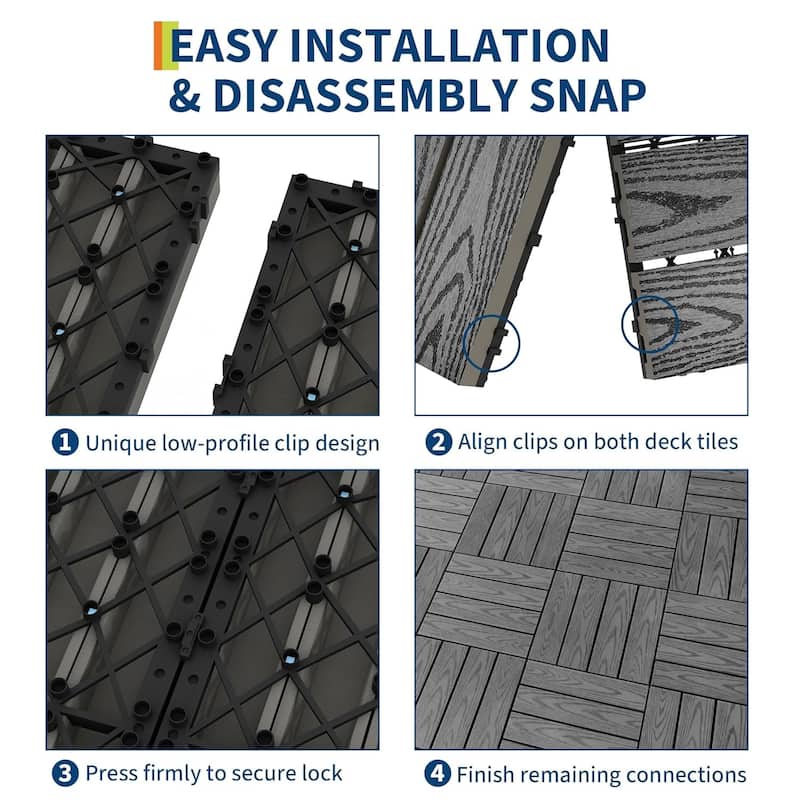 EASY INSTALLATION & DISASSEMBLY SNAP

1 Unique low-profile clip design

2 Align clips on both deck tiles

3 Press firmly to secure lock

4 Finish remaining connections