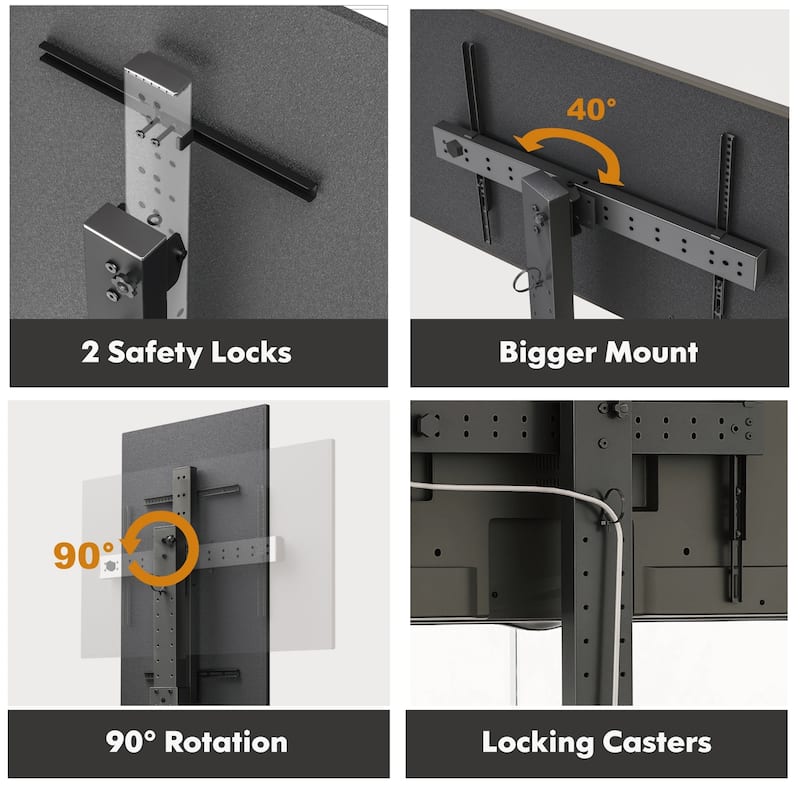 2 Safety Locks

40°

Bigger Mount

90°

90° Rotation

Locking Casters