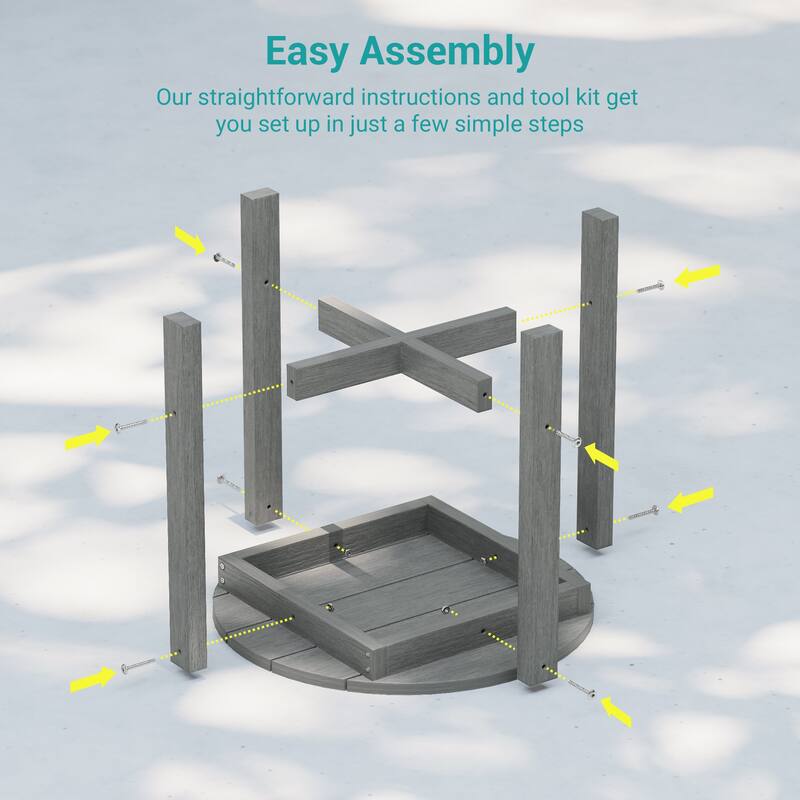 Easy Assembly

Our straightforward instructions and tool kit get you set up in just a few simple steps