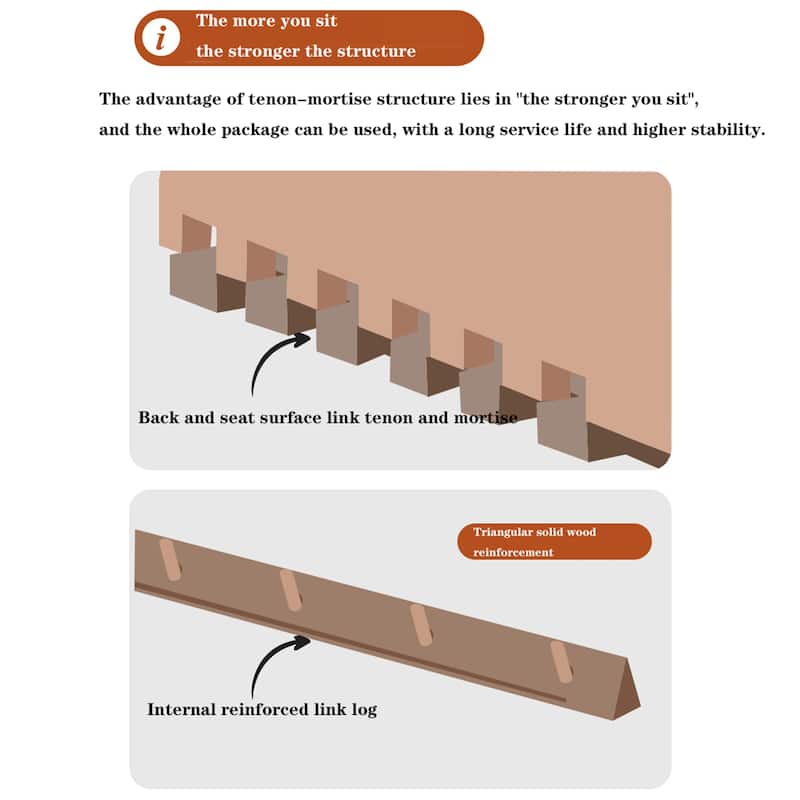 i
The more you sit
the stronger the structure

The advantage of tenon–mortise structure lies in "the stronger you sit", and the whole package can be used, with a long service life and higher stability.

Back and seat surface link tenon and mortise

Triangular solid wood reinforcement

Internal reinforced link log