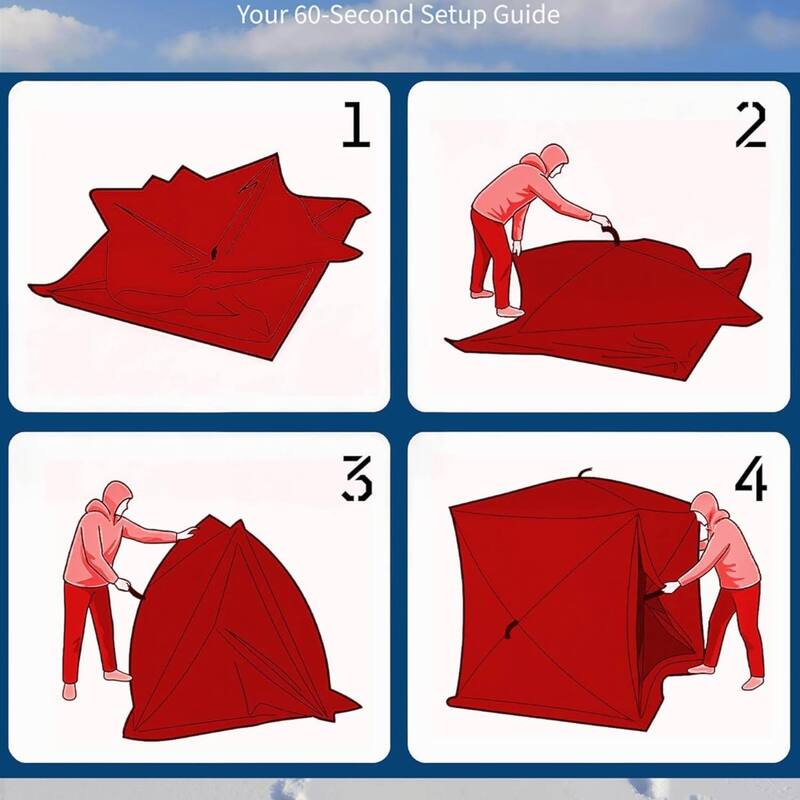 Your 60-Second Setup Guide

1

2

3

4