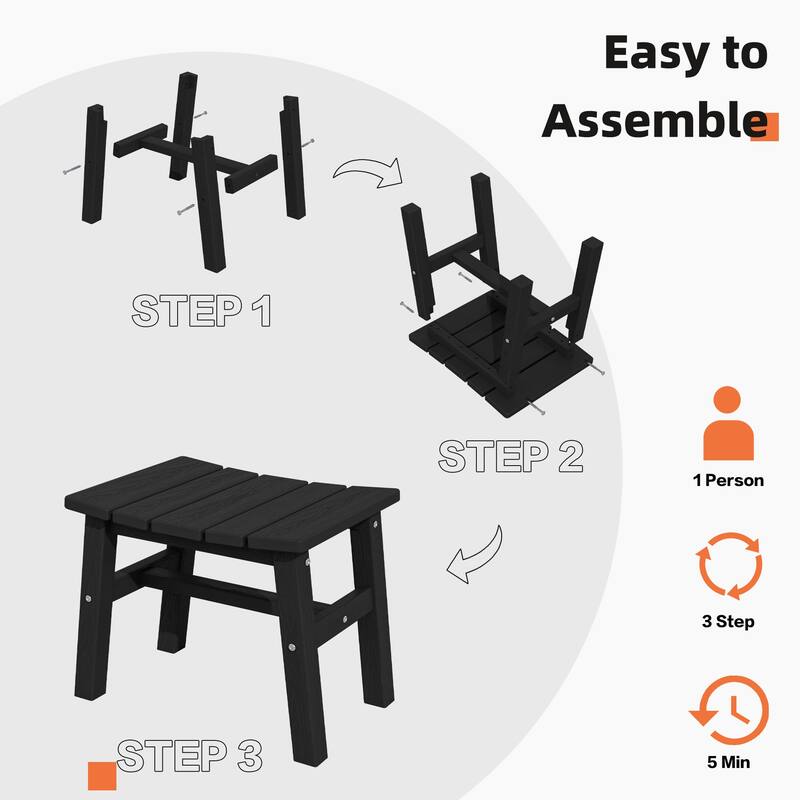 Easy to Assemble

STEP 1

STEP 2

STEP 3

1 Person

3 Step

5 Min