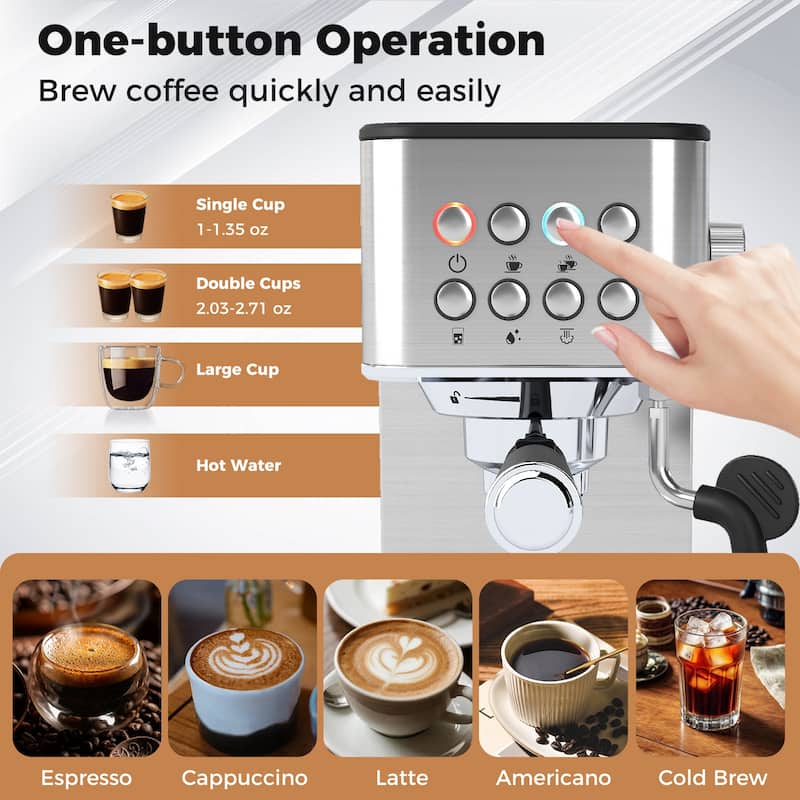 One-button Operation

Brew coffee quickly and easily

Single Cup
1-1.35 oz

Double Cups
2.03-2.71 oz

Large Cup

Hot Water

Espresso

Cappuccino

Latte

Americano

Cold Brew