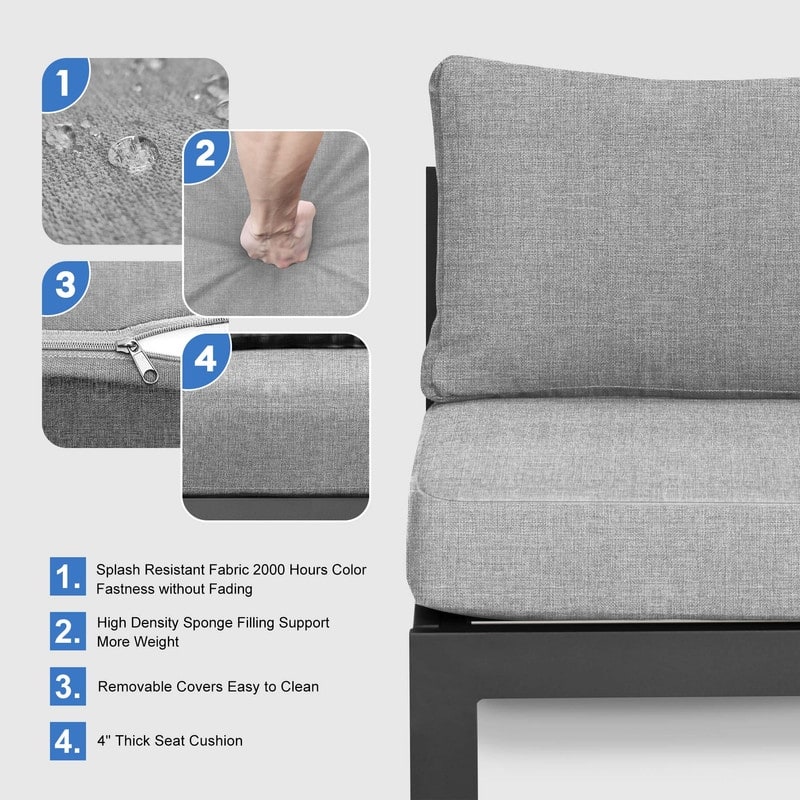 1

2

3

4

1. Splash Resistant Fabric 2000 Hours Color Fastness without Fading

2. High Density Sponge Filling Support More Weight

3. Removable Covers Easy to Clean

4. 4" Thick Seat Cushion