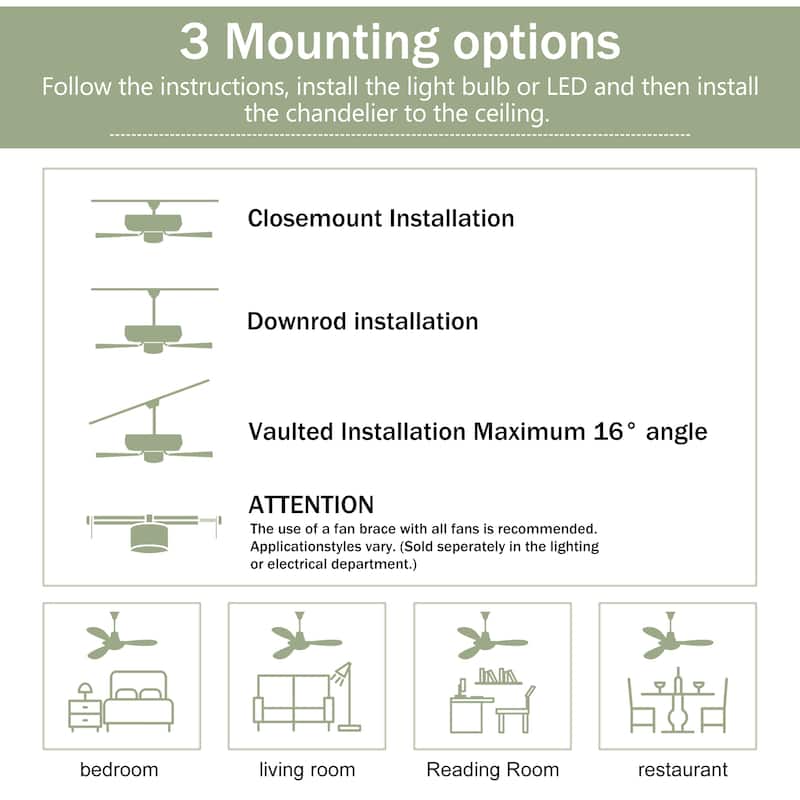 3 Mounting options

Follow the instructions, install the light bulb or LED and then install the chandelier to the ceiling.

Closemount Installation

Downrod installation

Vaulted Installation Maximum 16° angle

ATTENTION
The use of a fan brace with all fans is recommended. Applicationstyles vary. (Sold seperately in the lighting or electrical department.)

bedroom

living room

Reading Room

restaurant