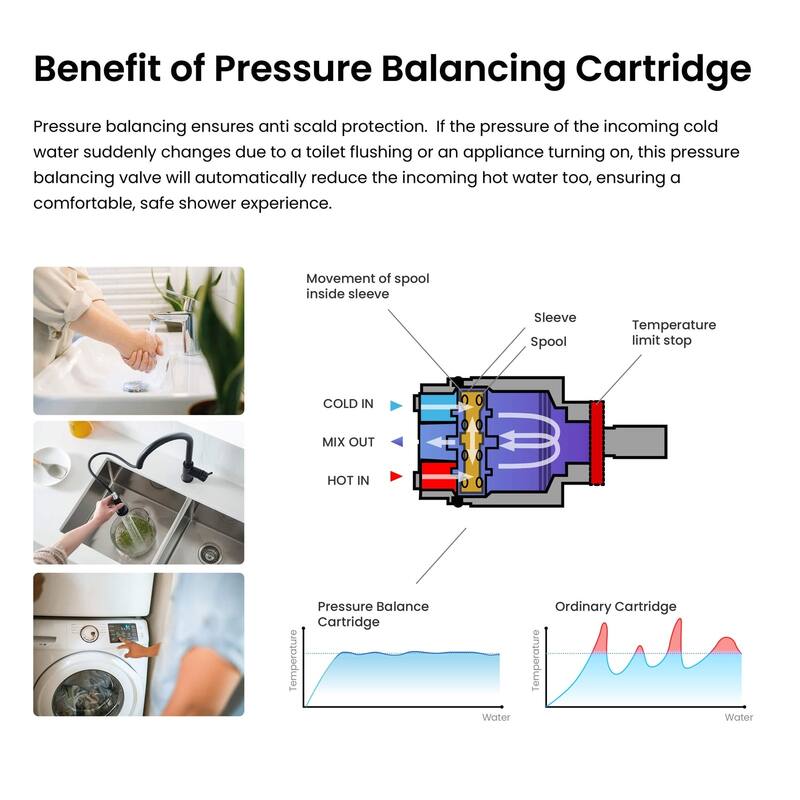 Benefit of Pressure Balancing Cartridge

Pressure balancing ensures anti scald protection. If the pressure of the incoming cold water suddenly changes due to a toilet flushing or an appliance turning on, this pressure balancing valve will automatically reduce the incoming hot water too, ensuring a comfortable, safe shower experience.

Movement of spool inside sleeve

Sleeve

Spool

Temperature limit stop

COLD IN

MIX OUT

HOT IN

Pressure Balance Cartridge

Temperature

Water

Ordinary Cartridge

Temperature

Water