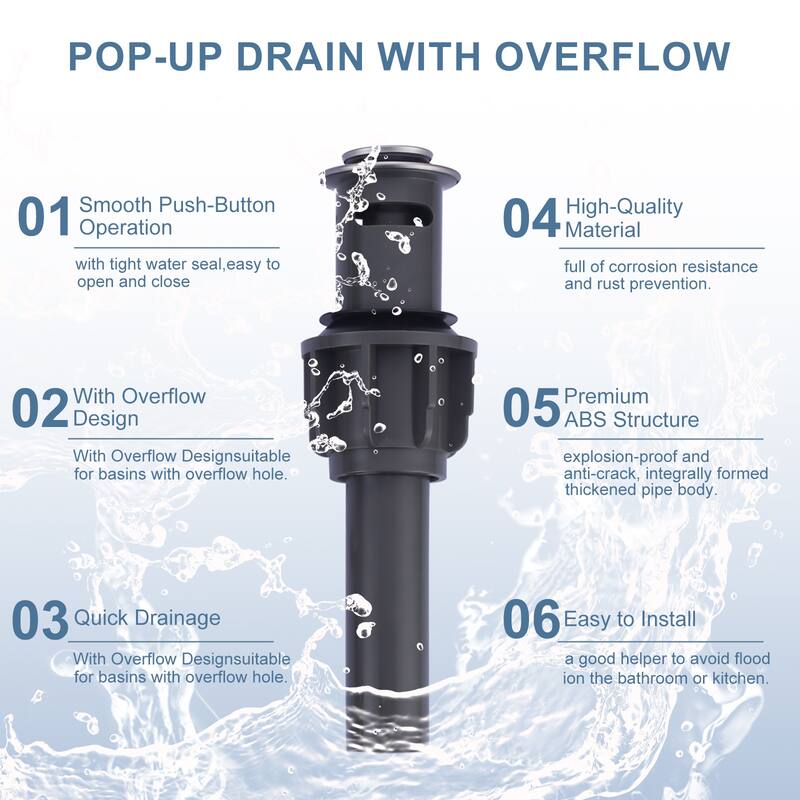 POP-UP DRAIN WITH OVERFLOW

01 Smooth Push-Button Operation

with tight water seal,easy to open and close

02 With Overflow Design

With Overflow Designsuitable for basins with overflow hole.

03 Quick Drainage

With Overflow Designsuitable for basins with overflow hole.

04 High-Quality Material

full of corrosion resistance and rust prevention.

05 Premium ABS Structure

explosion-proof and anti-crack, integrally formed thickened pipe body.

06 Easy to Install

a good helper to avoid flood ion the bathroom or kitchen.