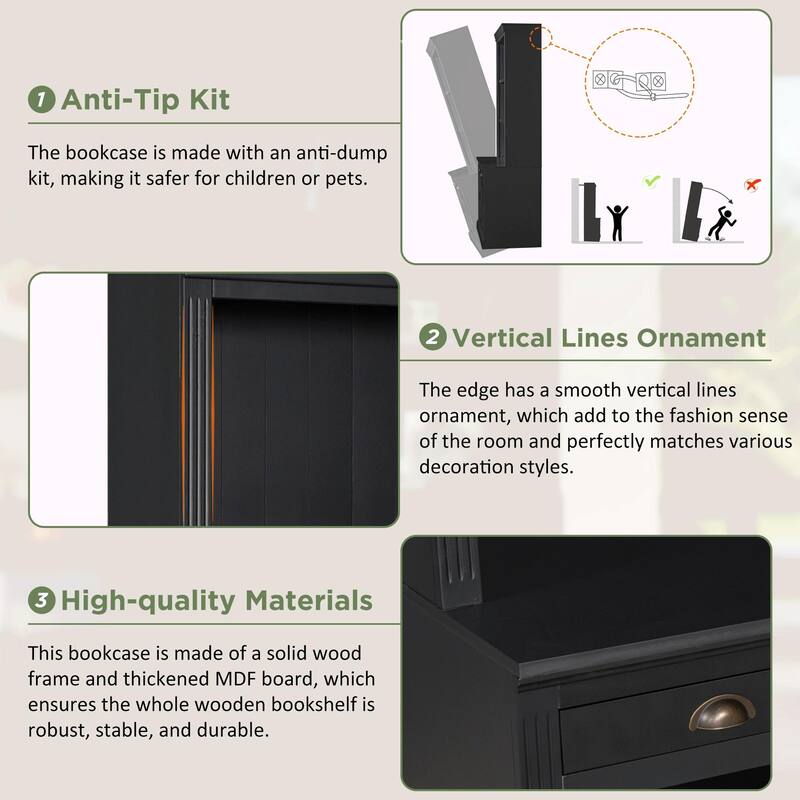 1 Anti-Tip Kit

The bookcase is made with an anti-dump kit, making it safer for children or pets.

2 Vertical Lines Ornament

The edge has a smooth vertical lines ornament, which add to the fashion sense of the room and perfectly matches various decoration styles.

3 High-quality Materials

This bookcase is made of a solid wood frame and thickened MDF board, which ensures the whole wooden bookshelf is robust, stable, and durable.