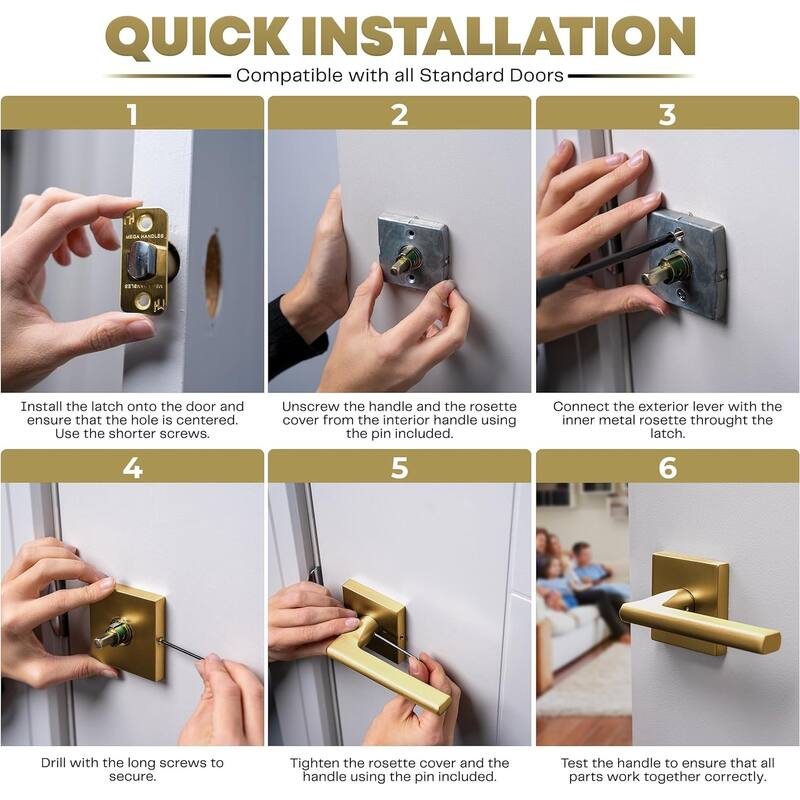 QUICK INSTALLATION

Compatible with all Standard Doors

1

MEGA HANDLES

Install the latch onto the door and ensure that the hole is centered. Use the shorter screws.

2

Unscrew the handle and the rosette cover from the interior handle using the pin included.

3

Connect the exterior lever with the inner metal rosette throught the latch.

4

Drill with the long screws to secure.

5

Tighten the rosette cover and the handle using the pin included.

6

Test the handle to ensure that all parts work together correctly.