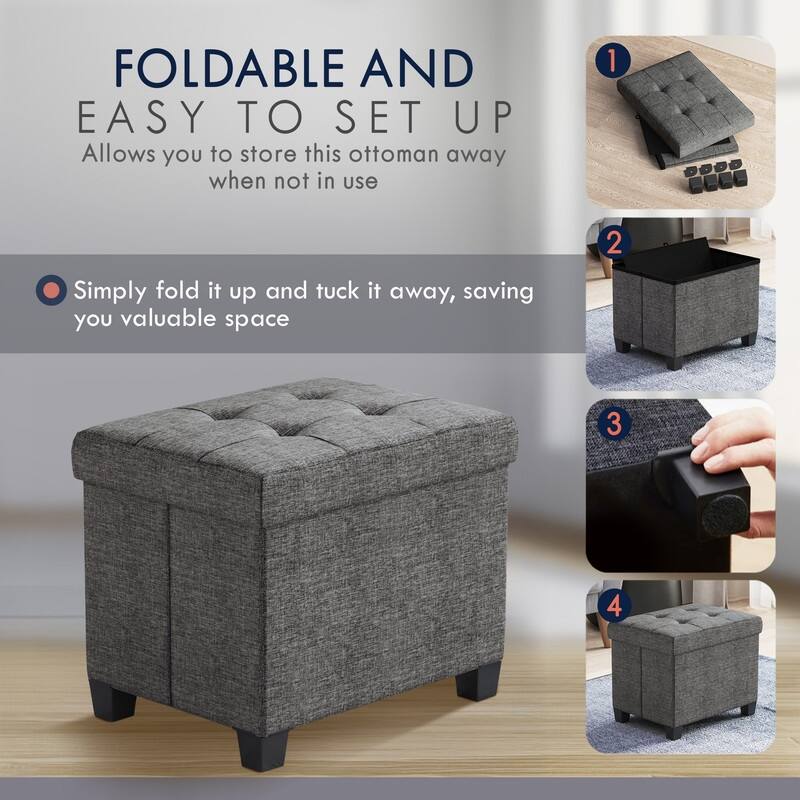 FOLDABLE AND
EASY TO SET UP
Allows you to store this ottoman away when not in use

Simply fold it up and tuck it away, saving you valuable space

1

2

3

4