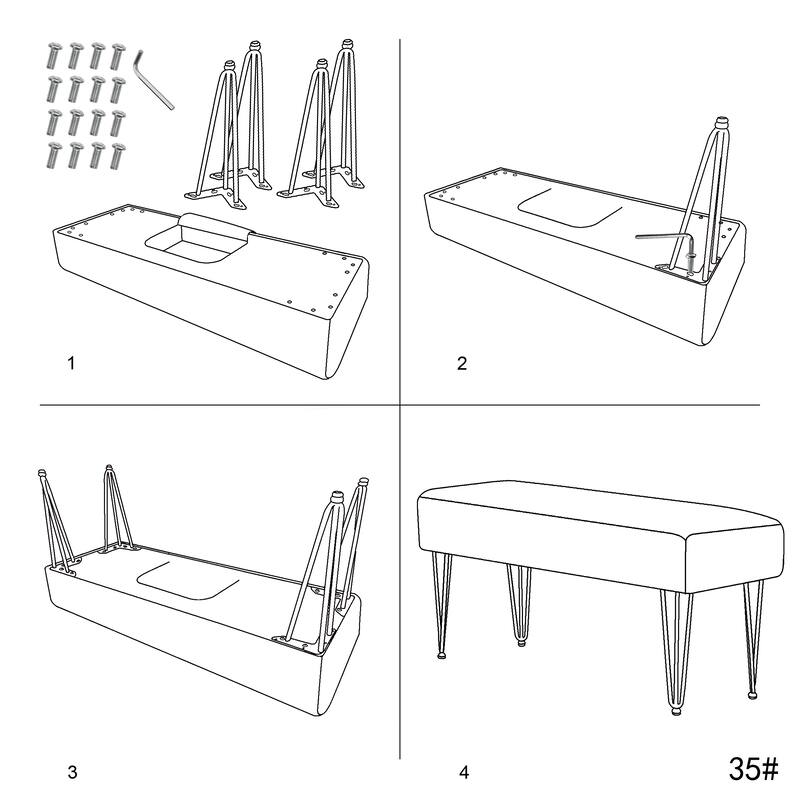 1

2

3

4

35#