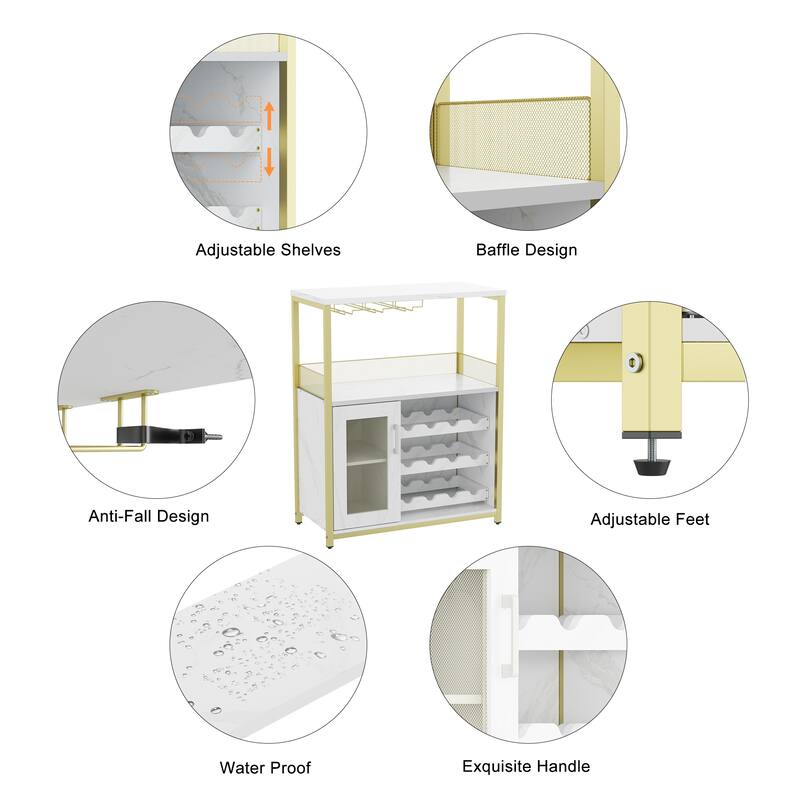 Adjustable Shelves

Baffle Design

Anti-Fall Design

Adjustable Feet

Water Proof

Exquisite Handle