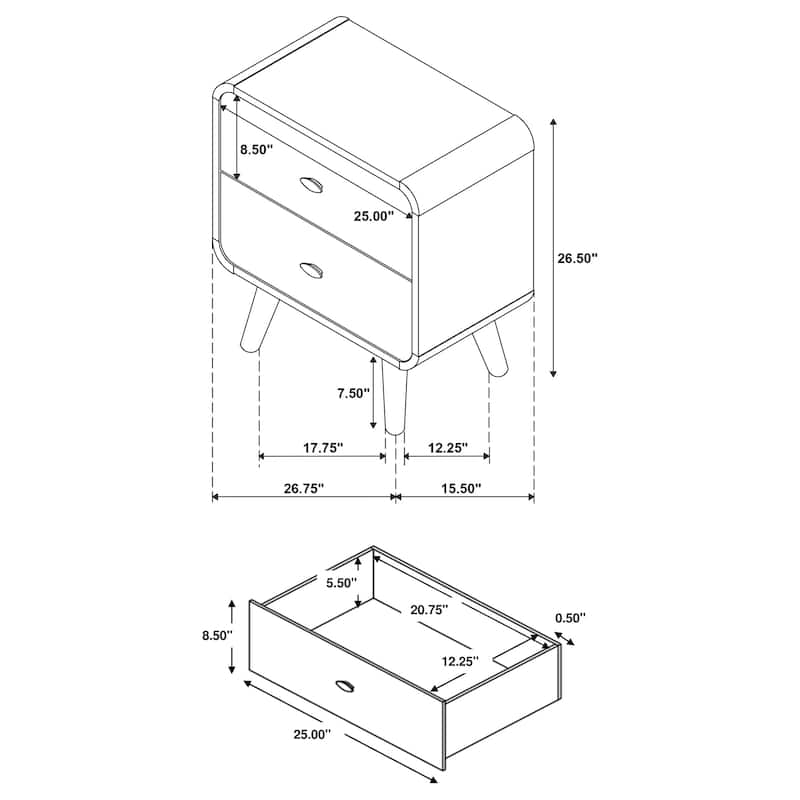 8.50''
25.00''
26.50''
7.50''
17.75''
12.25''
26.75''
15.50''
5.50''
20.75''
0.50''
8.50''
12.25''
25.00''