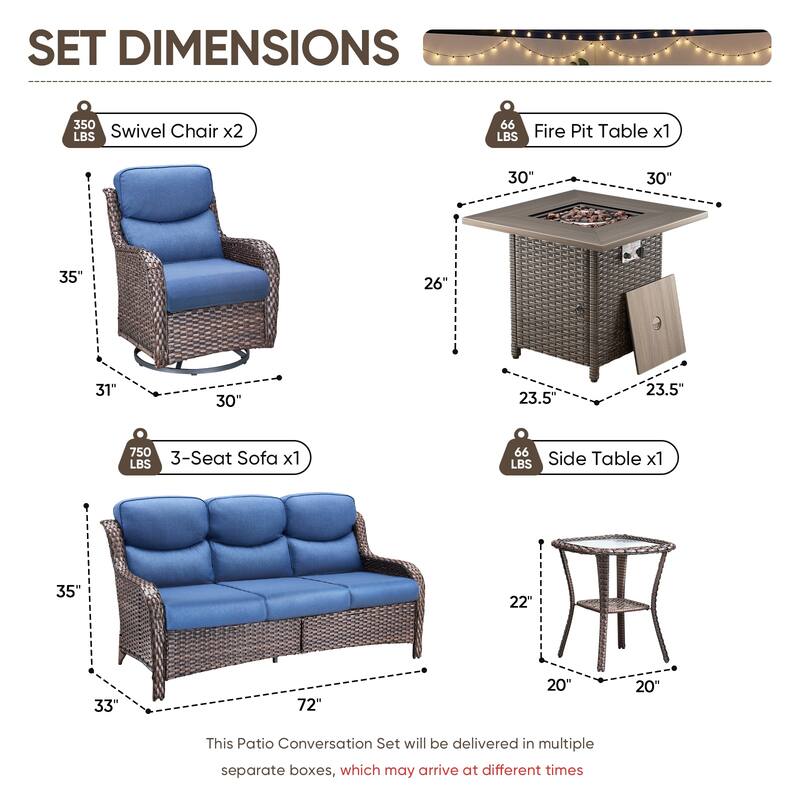 SET DIMENSIONS

350 LBS Swivel Chair x2

35"

31"

30"

66 LBS Fire Pit Table x1

30"

30"

26"

23.5"

23.5"

750 LBS 3-Seat Sofa x1

35"

33"

72"

66 LBS Side Table x1

22"

20"

20"

This Patio Conversation Set will be delivered in multiple separate boxes, which may arrive at different times