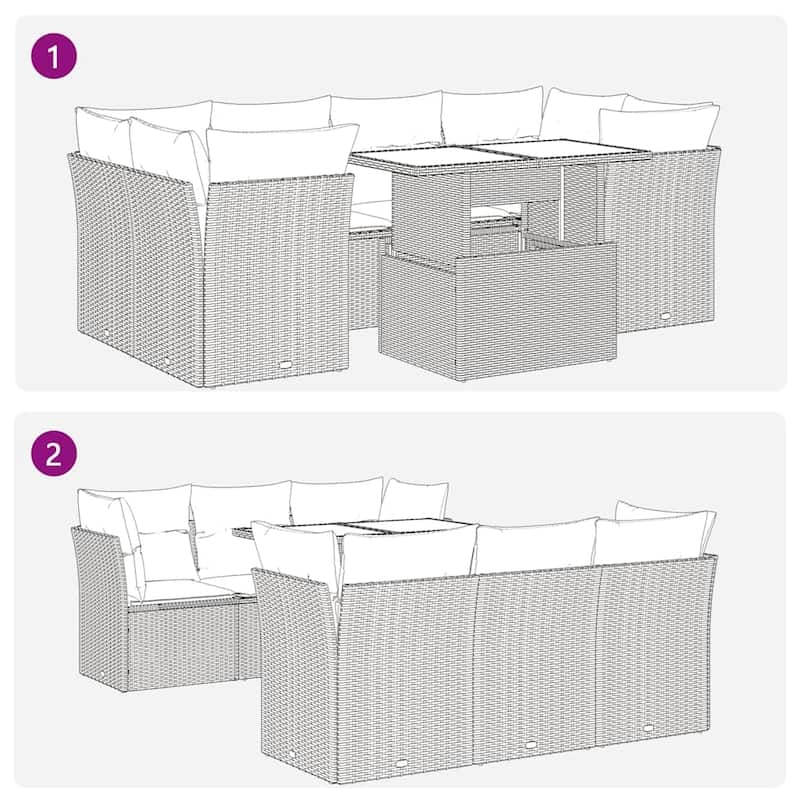 1

2