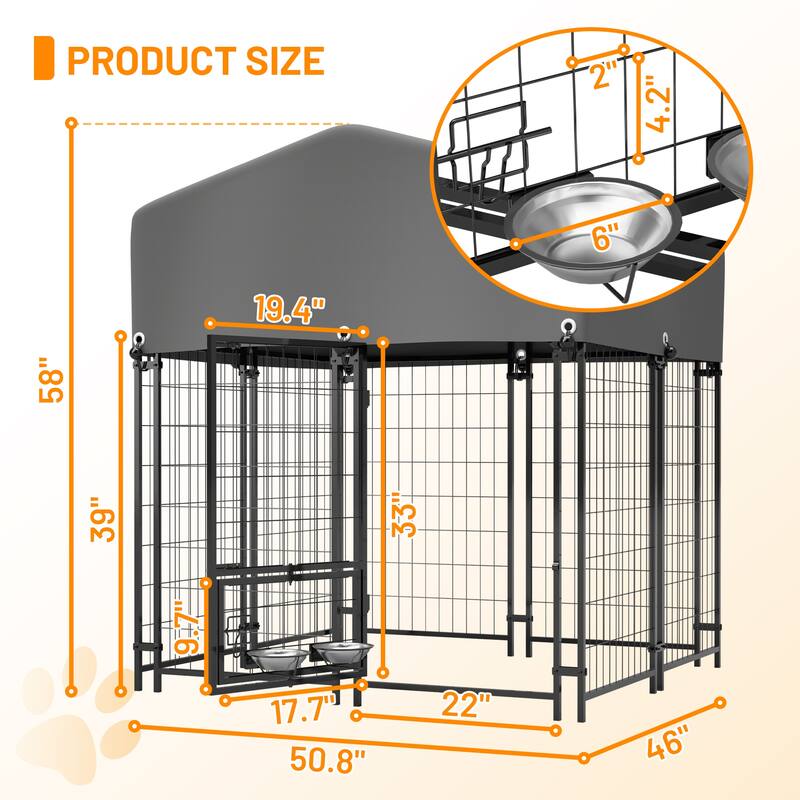 PRODUCT SIZE

2"

4.2"

6"

19.4"

58"

39"

33"

9.7"

17.7"

22"

50.8"

46"