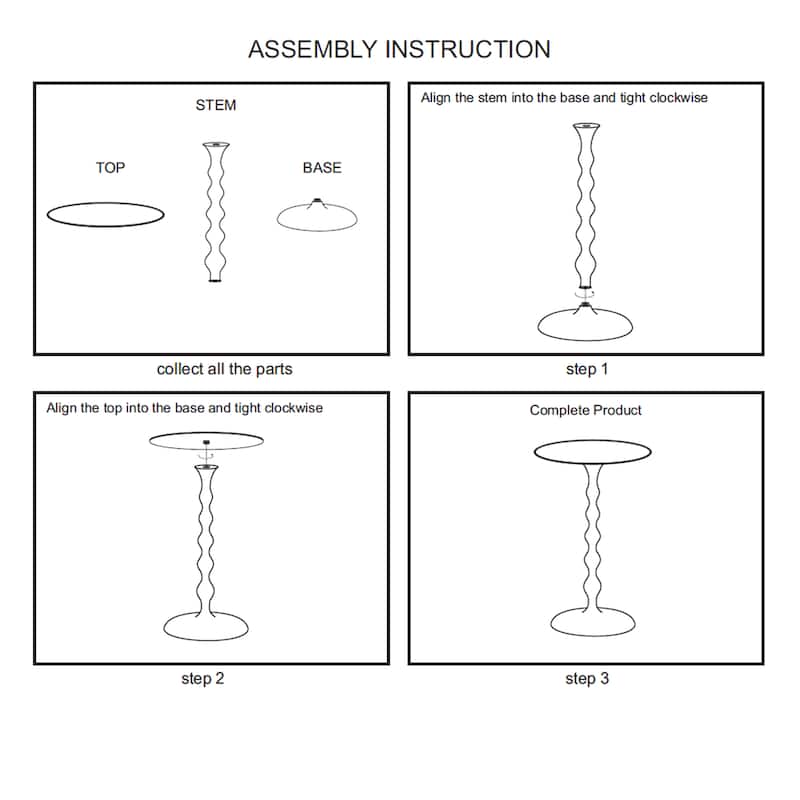 ASSEMBLY INSTRUCTION

STEM

TOP

BASE

collect all the parts

Align the stem into the base and tight clockwise

step 1

Align the top into the base and tight clockwise

step 2

Complete Product

step 3