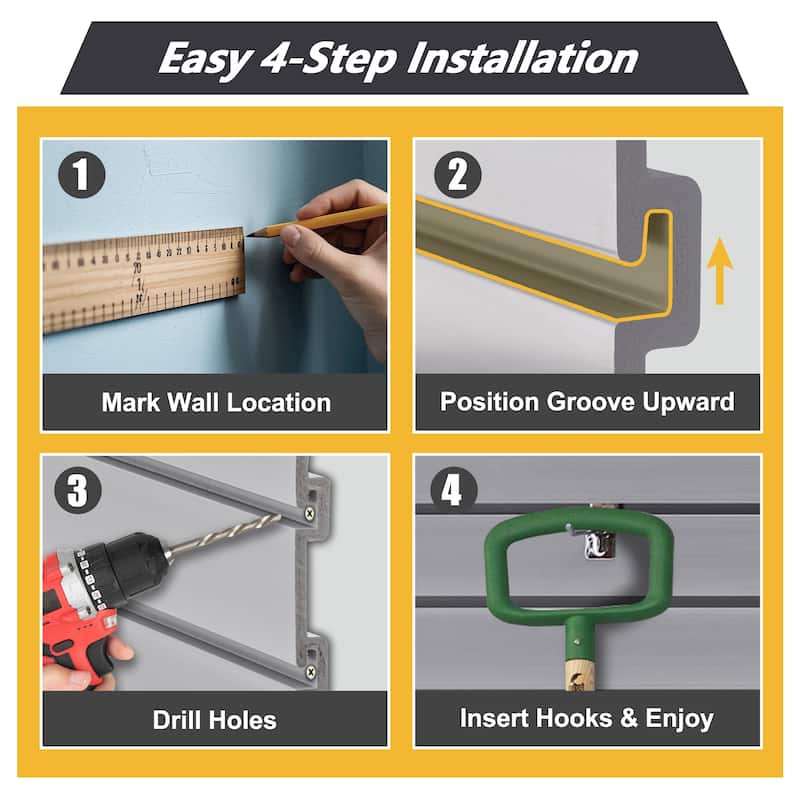 Easy 4-Step Installation

1
Mark Wall Location

2
Position Groove Upward

3
Drill Holes

4
Insert Hooks & Enjoy