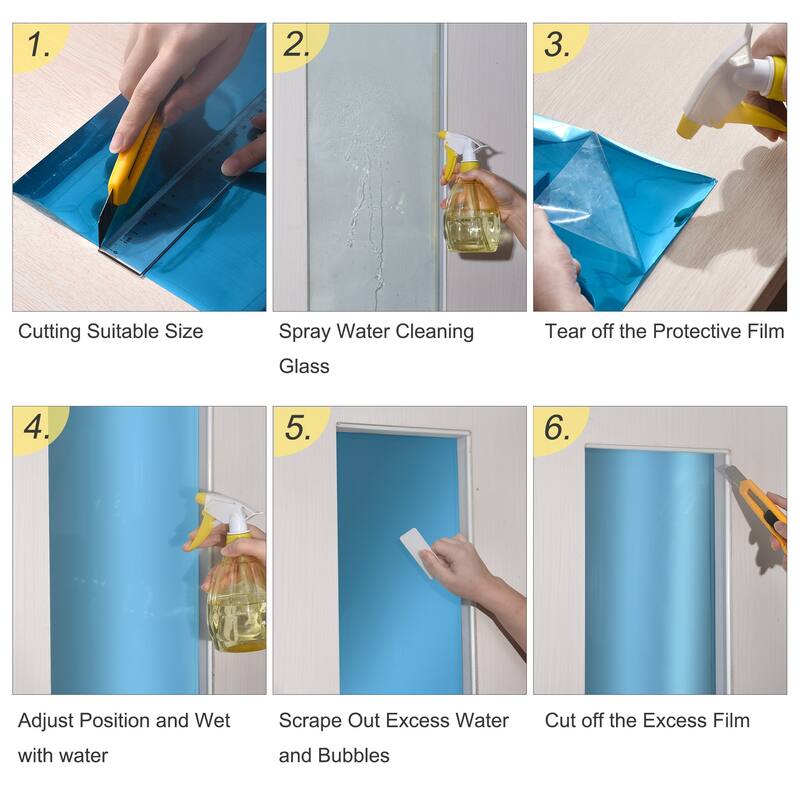 1.

Cutting Suitable Size

2.

Spray Water Cleaning Glass

3.

Tear off the Protective Film

4.

Adjust Position and Wet with water

5.

Scrape Out Excess Water and Bubbles

6.

Cut off the Excess Film