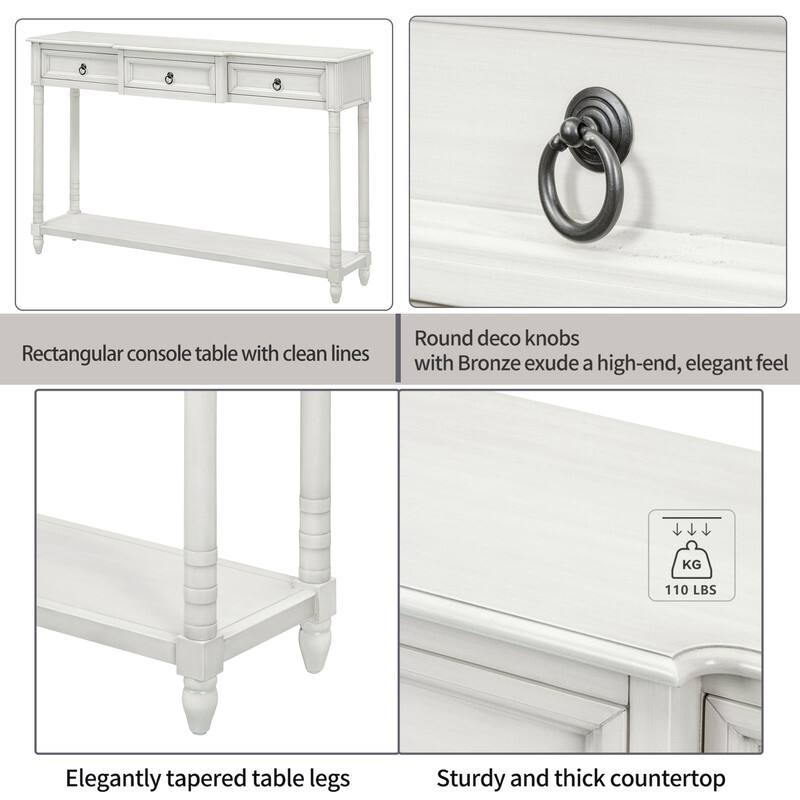 Rectangular console table with clean lines

Round deco knobs
with Bronze exude a high-end, elegant feel

KG
110 LBS

Elegantly tapered table legs

Sturdy and thick countertop