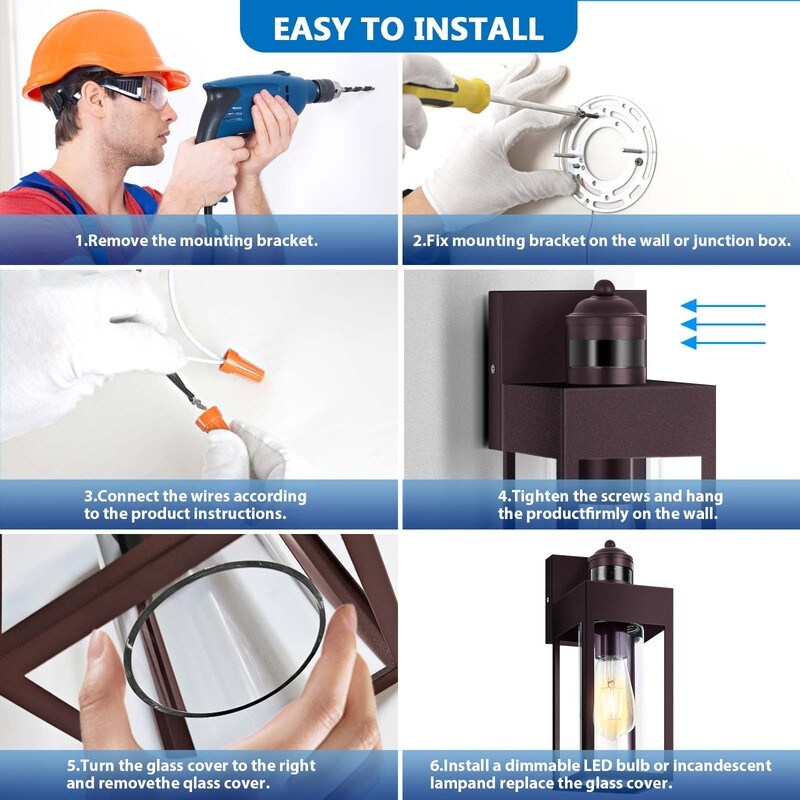 EASY TO INSTALL

1.Remove the mounting bracket.

2.Fix mounting bracket on the wall or junction box.

3.Connect the wires according to the product instructions.

4.Tighten the screws and hang the productfirmly on the wall.

5.Turn the glass cover to the right and removethe qlass cover.

6.Install a dimmable LED bulb or incandescent lampand replace the glass cover.