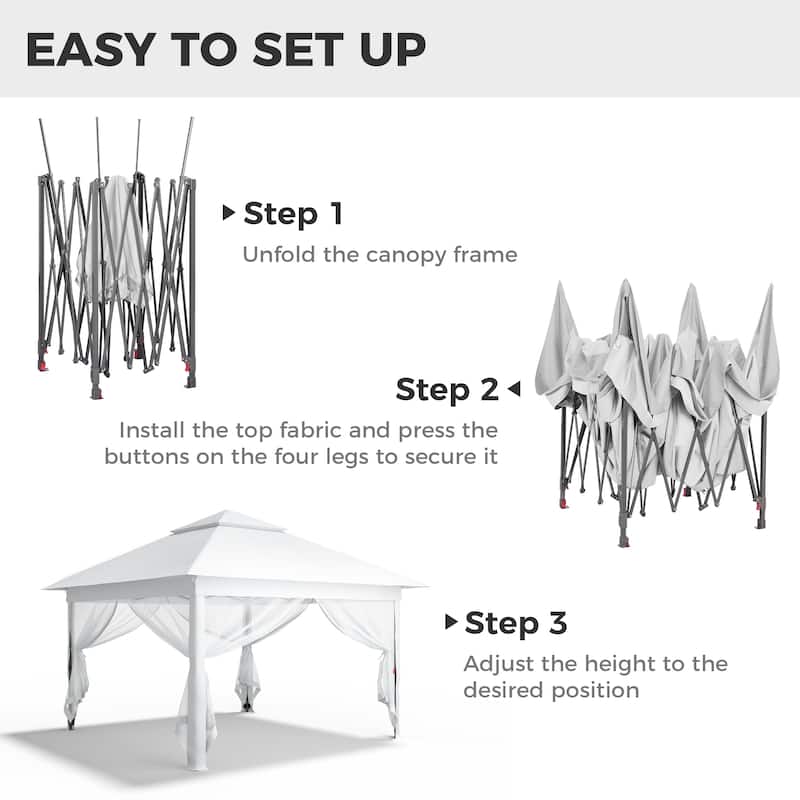 EASY TO SET UP

Step 1
Unfold the canopy frame

Step 2
Install the top fabric and press the buttons on the four legs to secure it

Step 3
Adjust the height to the desired position