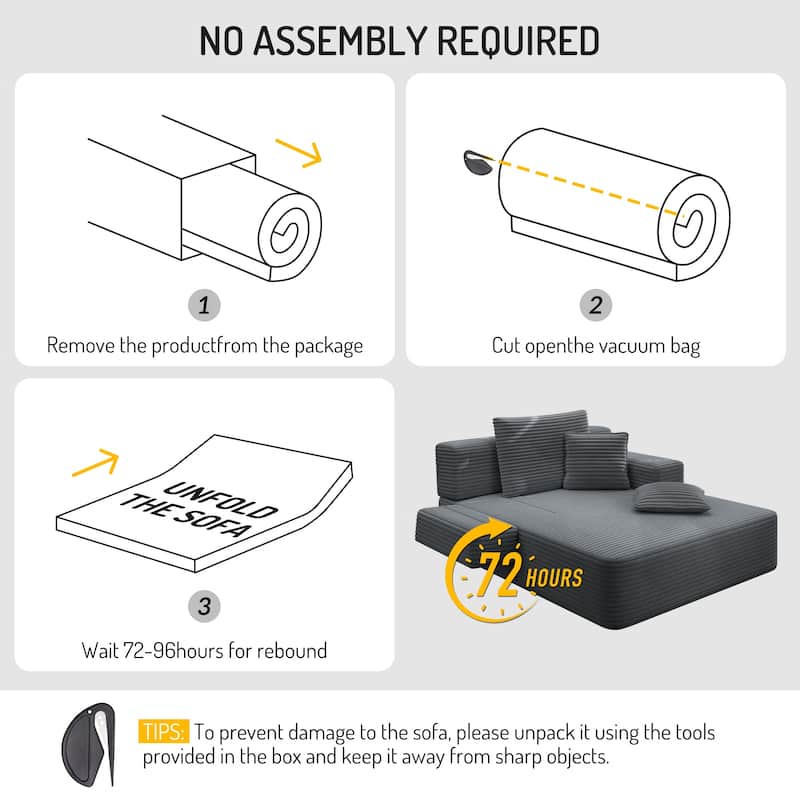 NO ASSEMBLY REQUIRED

1

Remove the productfrom the package

2

Cut openthe vacuum bag

UNFOLD THE SOFA

3

Wait 72-96hours for rebound

72 HOURS

TIPS: To prevent damage to the sofa, please unpack it using the tools provided in the box and keep it away from sharp objects.