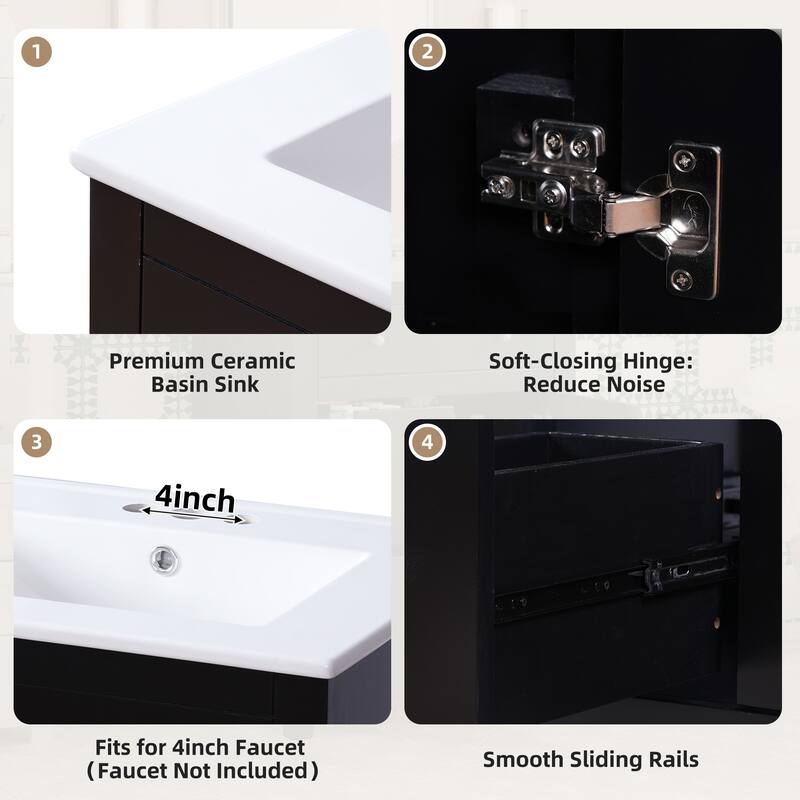 1

Premium Ceramic Basin Sink

2

Soft-Closing Hinge: Reduce Noise

3

4inch

Fits for 4inch Faucet (Faucet Not Included)

4

Smooth Sliding Rails