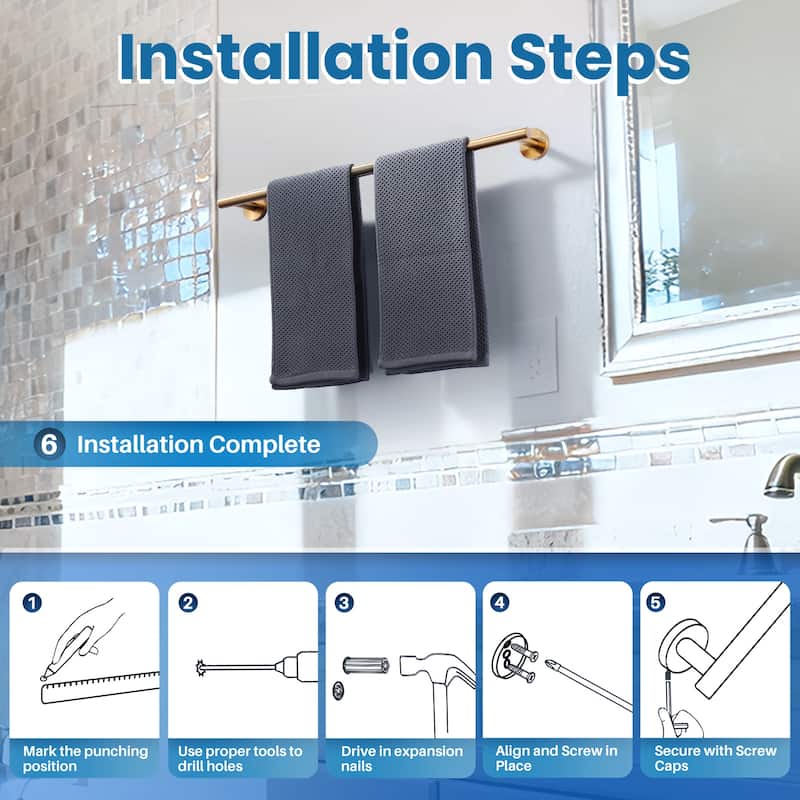 Installation Steps

6 Installation Complete

1 Mark the punching position

2 Use proper tools to drill holes

3 Drive in expansion nails

4 Align and Screw in Place

5 Secure with Screw Caps