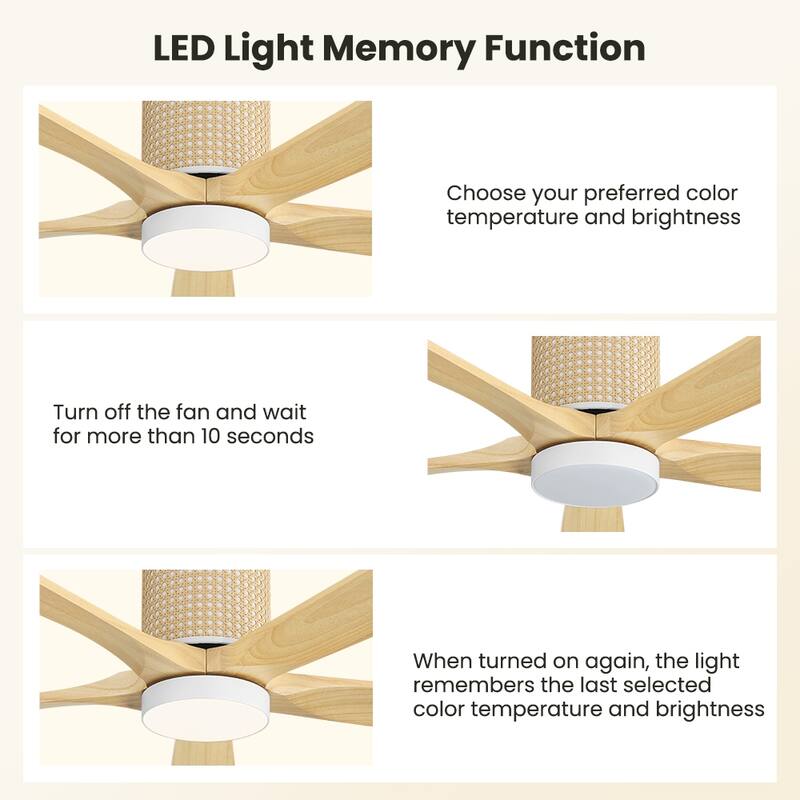 LED Light Memory Function

Choose your preferred color temperature and brightness

Turn off the fan and wait for more than 10 seconds

When turned on again, the light remembers the last selected color temperature and brightness