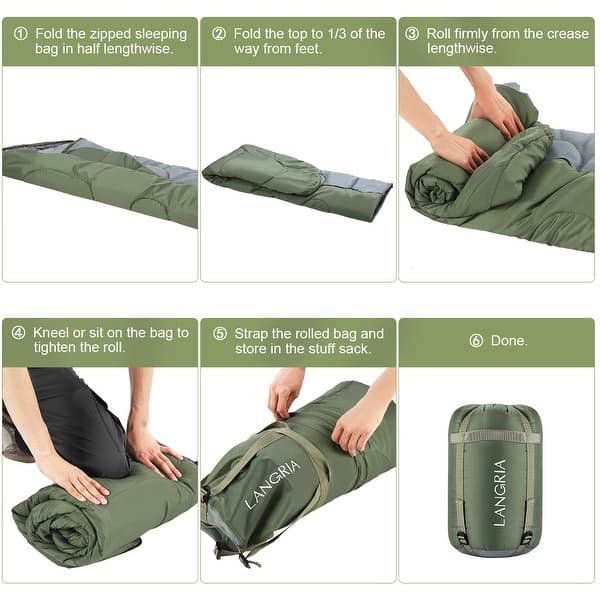 ① Fold the zipped sleeping bag in half lengthwise.

② Fold the top to 1/3 of the way from feet.

③ Roll firmly from the crease lengthwise.

④ Kneel or sit on the bag to tighten the roll.

⑤ Strap the rolled bag and store in the stuff sack.

LANGRIA

⑥ Done.

LANGRIA