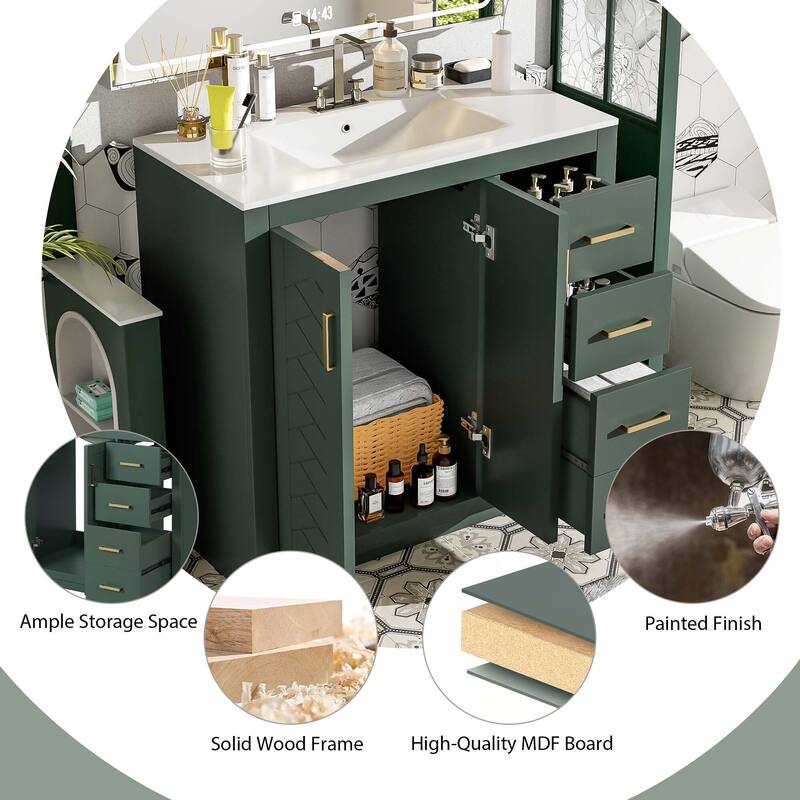 14:43

Ample Storage Space

Painted Finish

Solid Wood Frame

High-Quality MDF Board