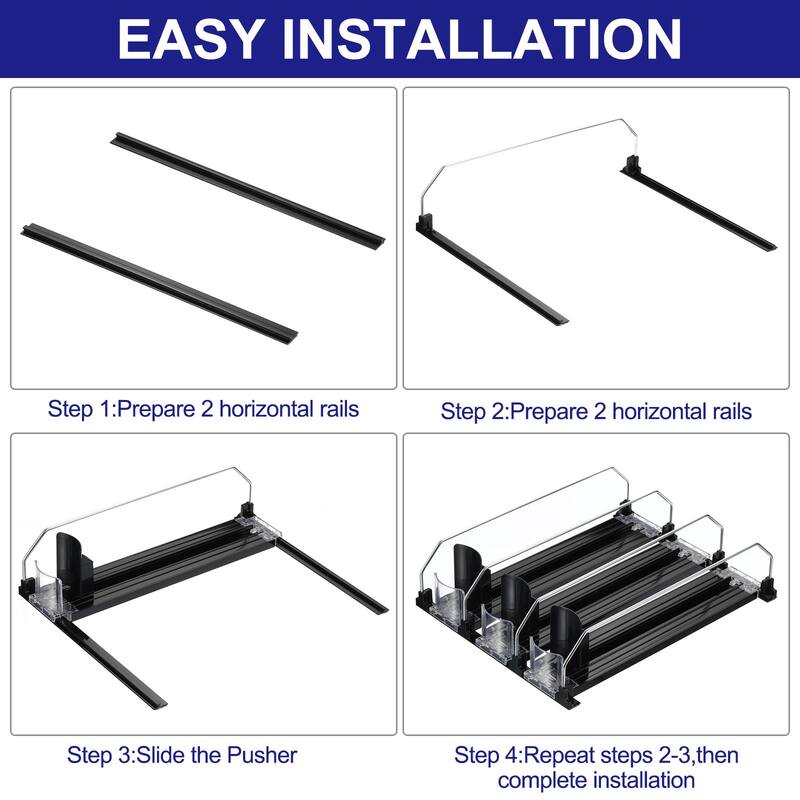 EASY INSTALLATION

Step 1:Prepare 2 horizontal rails

Step 2:Prepare 2 horizontal rails

Step 3:Slide the Pusher

Step 4:Repeat steps 2-3,then complete installation