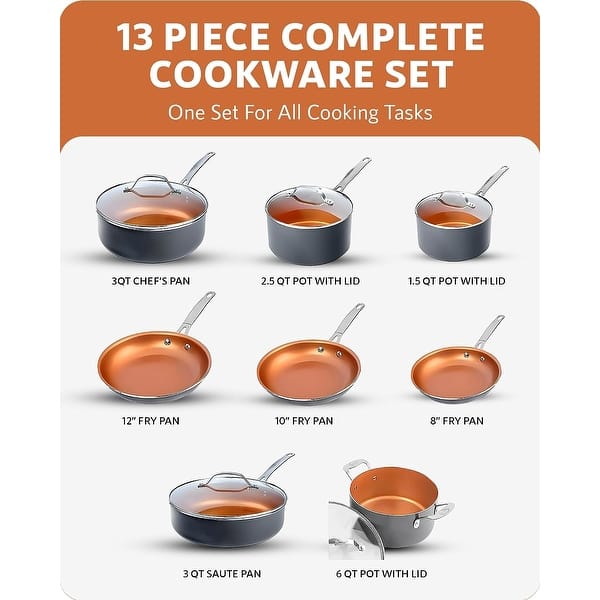 13 PIECE COMPLETE COOKWARE SET

One Set For All Cooking Tasks

3QT CHEF'S PAN

2.5 QT POT WITH LID

1.5 QT POT WITH LID

12" FRY PAN

10" FRY PAN

8" FRY PAN

3 QT SAUTE PAN

6 QT POT WITH LID