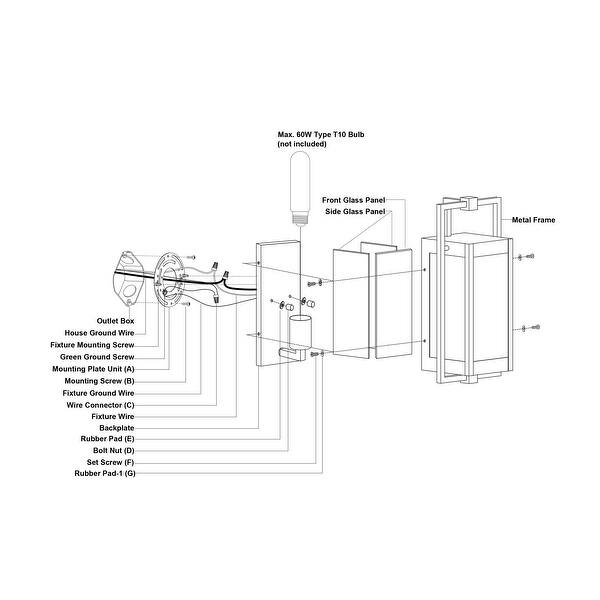 Max. 60W Type T10 Bulb
(not included)

Front Glass Panel
Side Glass Panel

Metal Frame

Outlet Box
House Ground Wire
Fixture Mounting Screw
Green Ground Screw
Mounting Plate Unit (A)
Mounting Screw (B)
Fixture Ground Wire
Wire Connector (C)
Fixture Wire
Backplate
Rubber Pad (E)
Bolt Nut (D)
Set Screw (F)
Rubber Pad-1 (G)