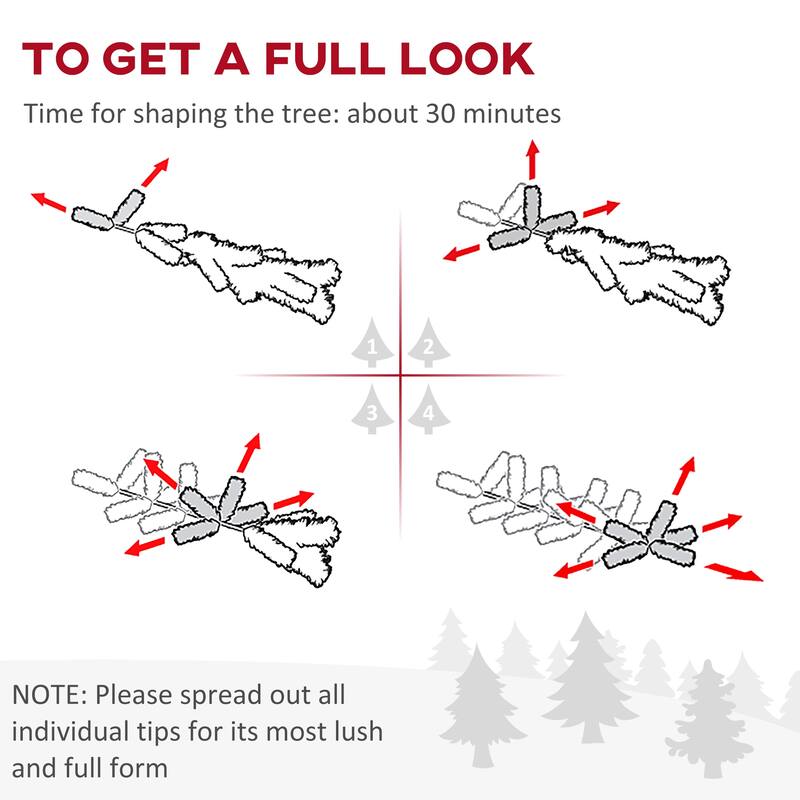 TO GET A FULL LOOK

Time for shaping the tree: about 30 minutes

1
2
3
4

NOTE: Please spread out all individual tips for its most lush and full form