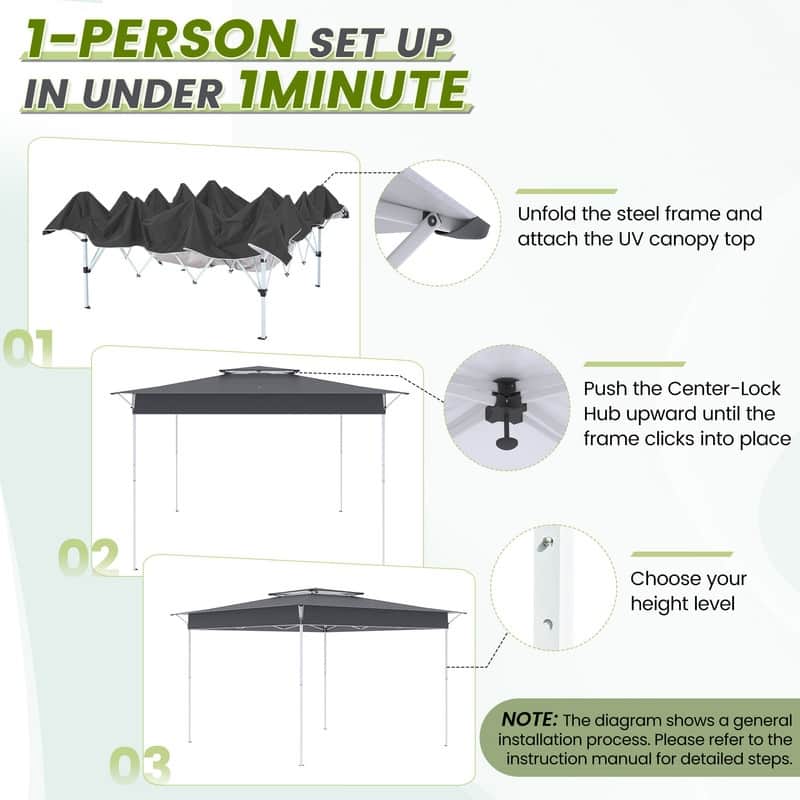 1-PERSON SET UP
IN UNDER 1MINUTE

01

Unfold the steel frame and attach the UV canopy top

02

Push the Center-Lock Hub upward until the frame clicks into place

03

Choose your height level

NOTE: The diagram shows a general installation process. Please refer to the instruction manual for detailed steps.