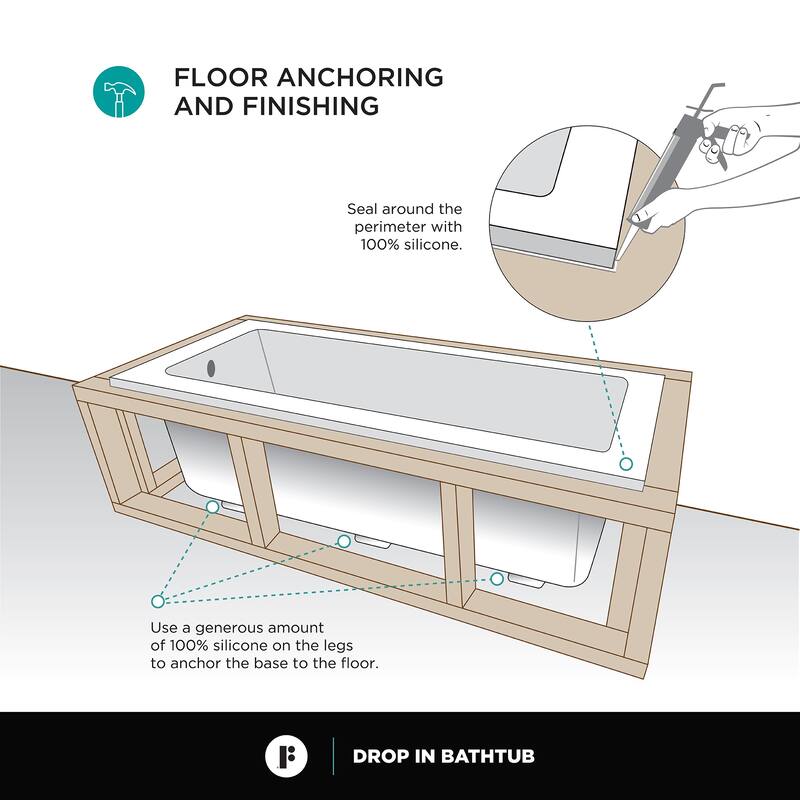 FLOOR ANCHORING AND FINISHING

Seal around the perimeter with 100% silicone.

Use a generous amount of 100% silicone on the legs to anchor the base to the floor.

DROP IN BATHTUB