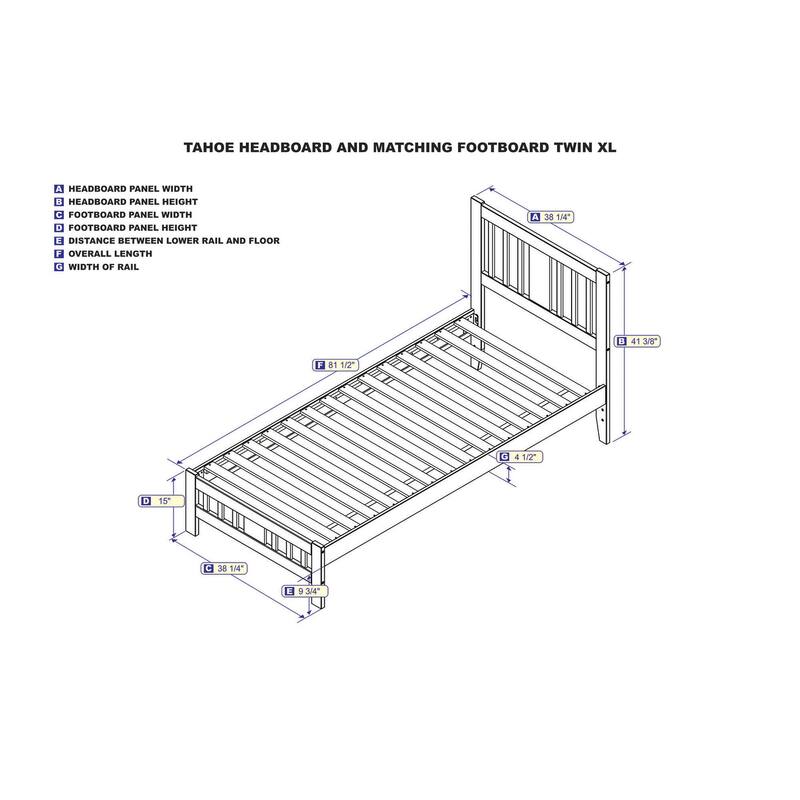 TAHOE HEADBOARD AND MATCHING FOOTBOARD TWIN XL

A HEADBOARD PANEL WIDTH
B HEADBOARD PANEL HEIGHT
C FOOTBOARD PANEL WIDTH
D FOOTBOARD PANEL HEIGHT
E DISTANCE BETWEEN LOWER RAIL AND FLOOR
F OVERALL LENGTH
G WIDTH OF RAIL

A 38 1/4"

B 41 3/8"

F 81 1/2"

G 4 1/2"

D 15"

C 38 1/4"

E 9 3/4"