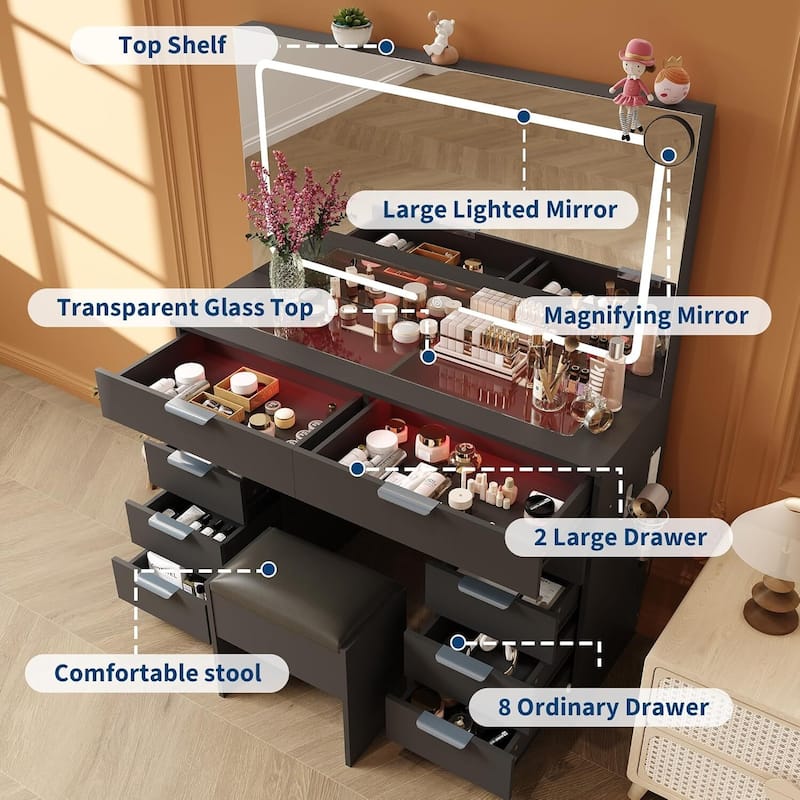 Top Shelf

Large Lighted Mirror

Transparent Glass Top

Magnifying Mirror

2 Large Drawer

Comfortable stool

8 Ordinary Drawer