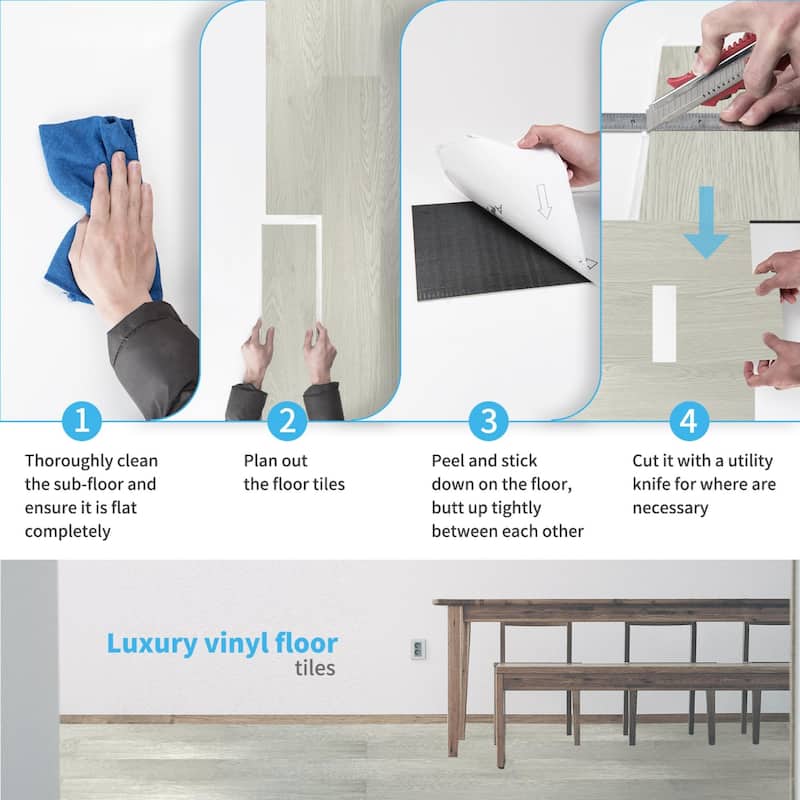 1

Thoroughly clean the sub-floor and ensure it is flat completely

2

Plan out the floor tiles

3

Peel and stick down on the floor, butt up tightly between each other

4

Cut it with a utility knife for where are necessary

Luxury vinyl floor tiles