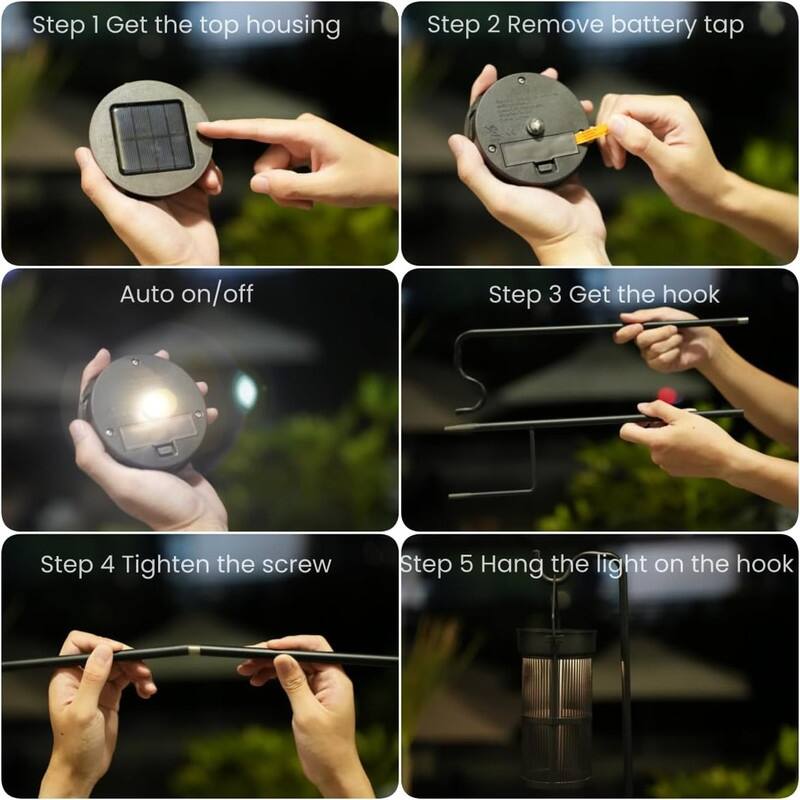 Step 1 Get the top housing

Step 2 Remove battery tap

Auto on/off

Step 3 Get the hook

Step 4 Tighten the screw

Step 5 Hang the light on the hook