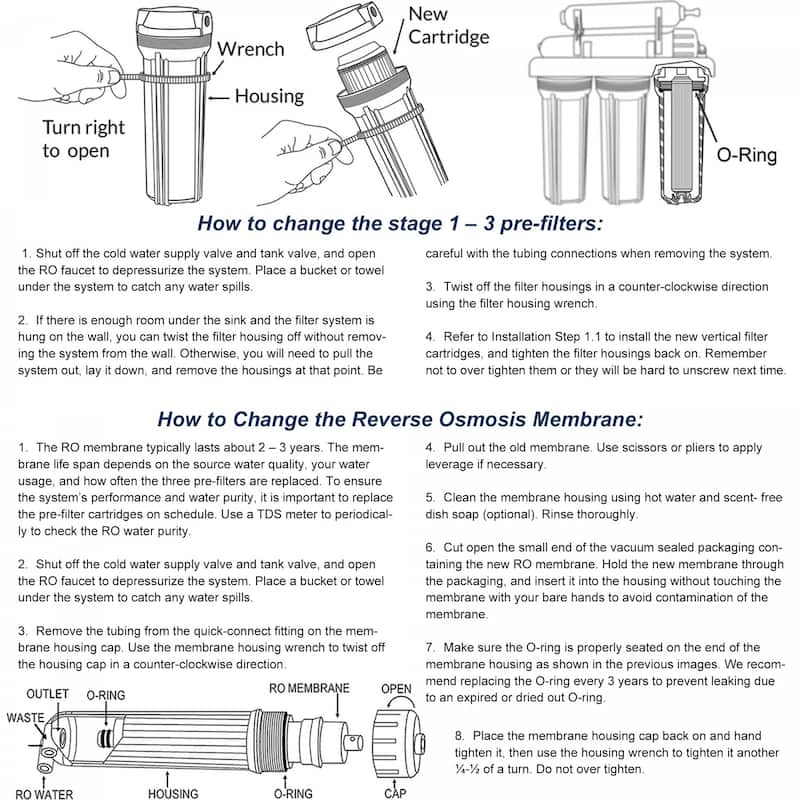 Wrench

Housing

Turn right to open

New Cartridge

O-Ring

How to change the stage 1 – 3 pre-filters:

1. Shut off the cold water supply valve and tank valve, and open the RO faucet to depressurize the system. Place a bucket or towel under the system to catch any water spills.

2. If there is enough room under the sink and the filter system is hung on the wall, you can twist the filter housing off without removing the system from the wall. Otherwise, you will need to pull the system out, lay it down, and remove the housings at that point. Be careful with the tubing connections when removing the system.

3. Twist off the filter housings in a counter-clockwise direction using the filter housing wrench.

4. Refer to Installation Step 1.1 to install the new vertical filter cartridges, and tighten the filter housings back on. Remember not to over tighten them or they will be hard to unscrew next time.

How to Change the Reverse Osmosis Membrane:

1. The RO membrane typically lasts about 2 – 3 years. The membrane life span depends on the source water quality, your water usage, and how often the three pre-filters are replaced. To ensure the system's performance and water purity, it is important to replace the pre-filter cartridges on schedule. Use a TDS meter to periodically to check the RO water purity.

2. Shut off the cold water supply valve and tank valve, and open the RO faucet to depressurize the system. Place a bucket or towel under the system to catch any water spills.

3. Remove the tubing from the quick-connect fitting on the membrane housing cap. Use the membrane housing wrench to twist off the housing cap in a counter-clockwise direction.

OUTLET O-RING RO MEMBRANE OPEN WASTE RO WATER HOUSING O-RING CAP

4. Pull out the old membrane. Use scissors or pliers to apply leverage if necessary.

5. Clean the membrane housing using hot water and scent- free dish soap (optional). Rinse thoroughly.

6. Cut open the small end of the vacuum sealed packaging containing the new RO membrane. Hold the new membrane through the packaging, and insert it into the housing without touching the membrane with your bare hands to avoid contamination of the membrane.

7. Make sure the O-ring is properly seated on the end of the membrane housing as shown in the previous images. We recommend replacing the O-ring every 3 years to prevent leaking due to an expired or dried out O-ring.

8. Place the membrane housing cap back on and hand tighten it, then use the housing wrench to tighten it another ¼-½ of a turn. Do not over tighten.