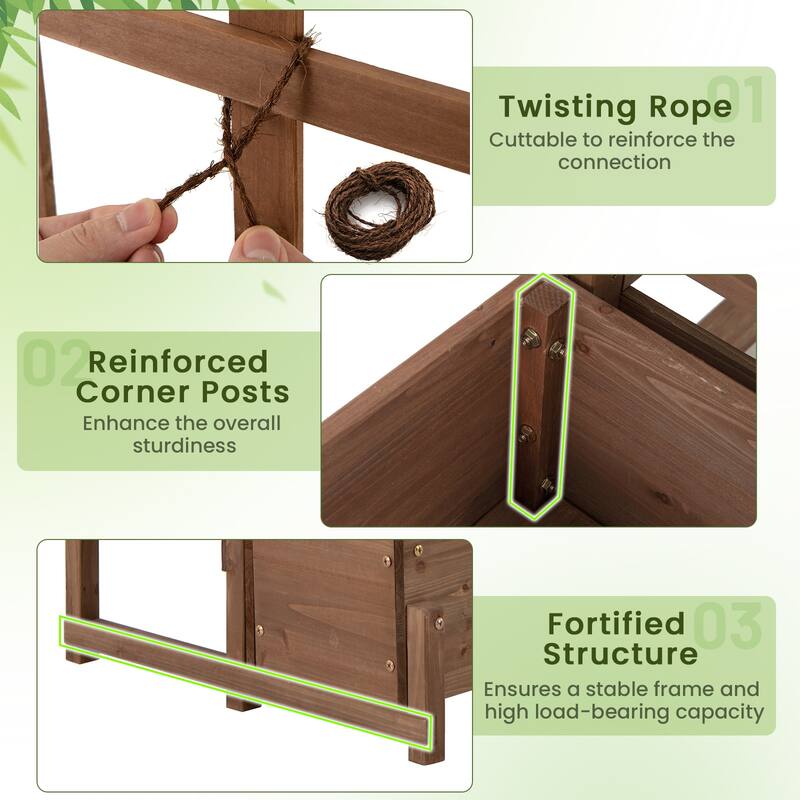 01
Twisting Rope
Cuttable to reinforce the connection

02
Reinforced Corner Posts
Enhance the overall sturdiness

03
Fortified Structure
Ensures a stable frame and high load-bearing capacity