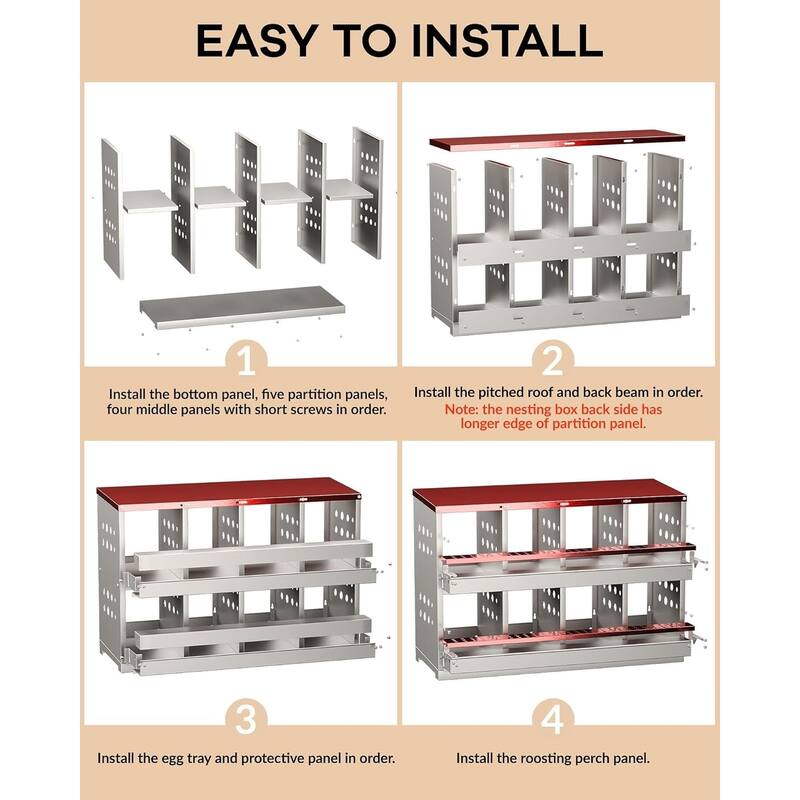 EASY TO INSTALL

1

Install the bottom panel, five partition panels, four middle panels with short screws in order.

2

Install the pitched roof and back beam in order.

Note: the nesting box back side has longer edge of partition panel.

3

Install the egg tray and protective panel in order.

4

Install the roosting perch panel.