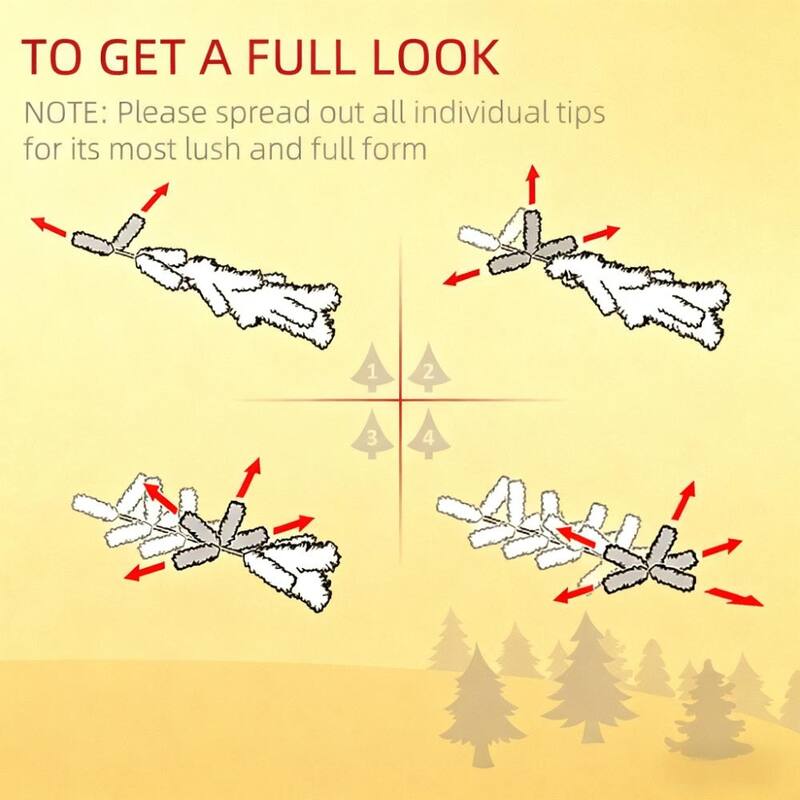 TO GET A FULL LOOK

NOTE: Please spread out all individual tips for its most lush and full form

1 2

3 4